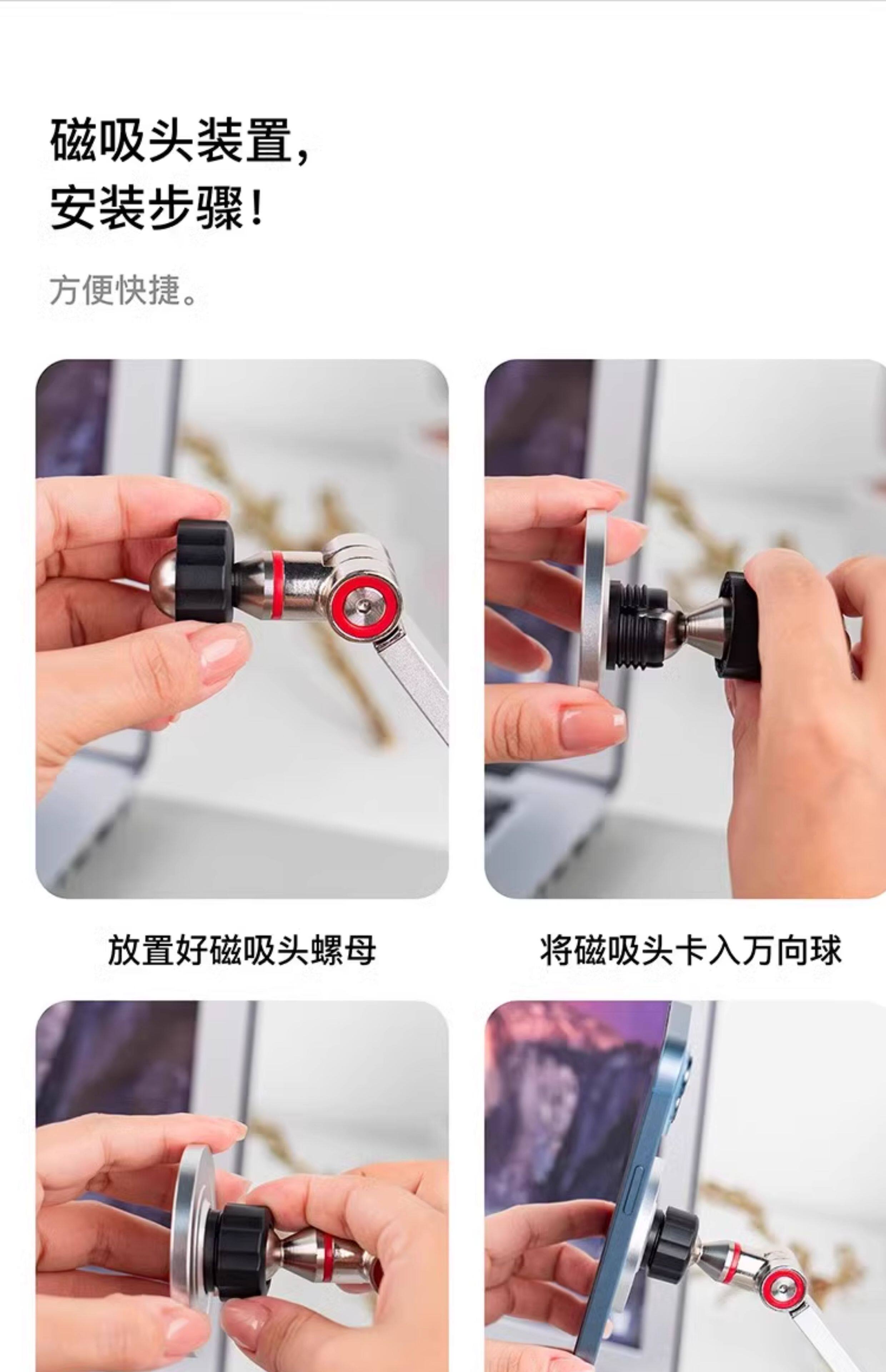 磁吸头装置，
安装步骤！

方便快捷。

放置好磁吸头螺母

将磁吸头卡入万向球