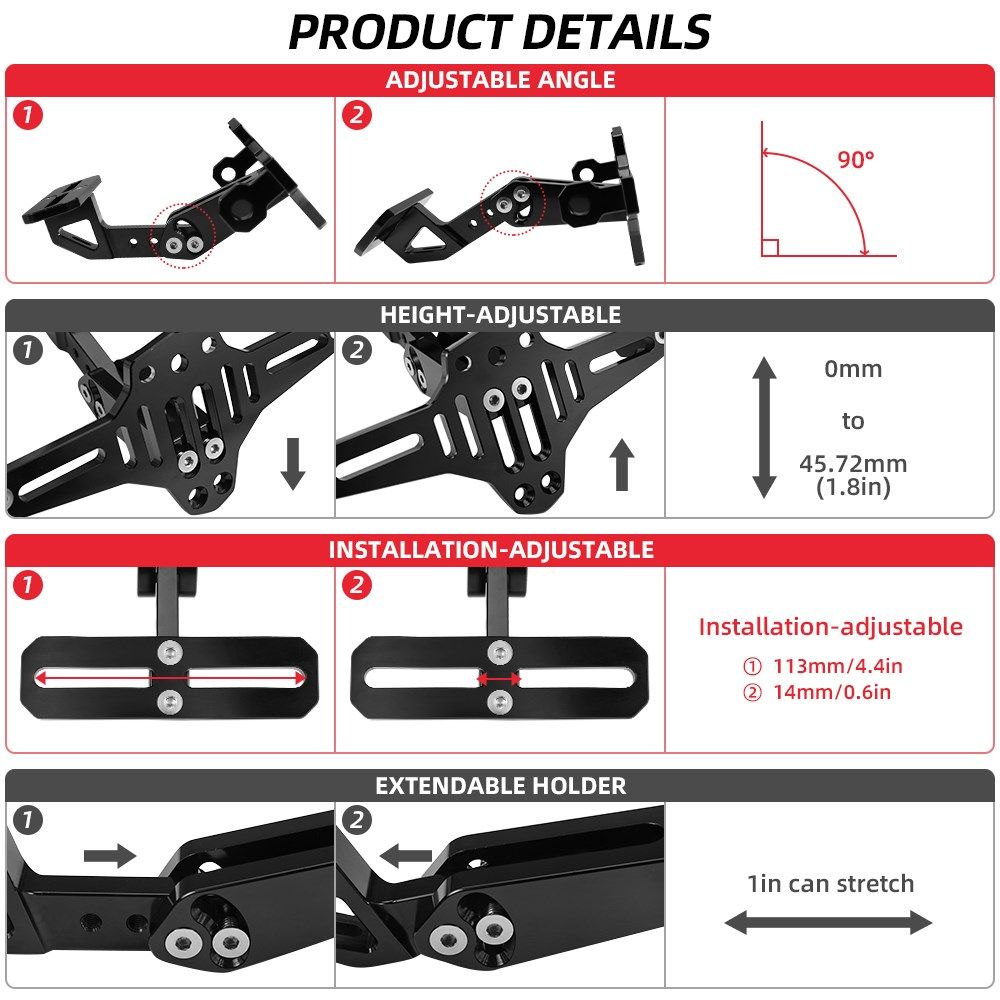 PRODUCT DETAILS

ADJUSTABLE ANGLE

1

2

90°

HEIGHT-ADJUSTABLE

1

2

0mm

to

45.72mm (1.8in)

INSTALLATION-ADJUSTABLE

1

2

Installation-adjustable

① 113mm/4.4in

② 14mm/0.6in

EXTENDABLE HOLDER

1

2

1in can stretch