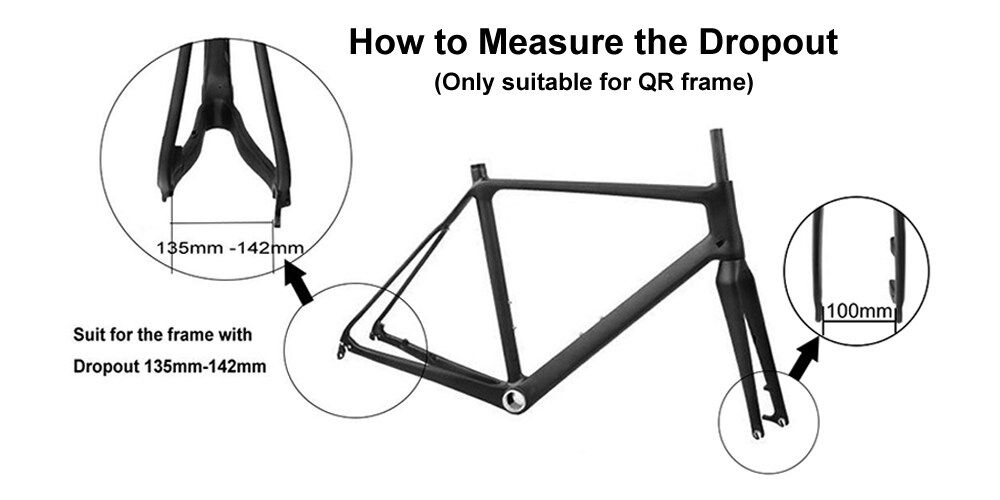 How to Measure the Dropout
(Only suitable for QR frame)

135mm -142mm

Suit for the frame with
Dropout 135mm-142mm

100mm