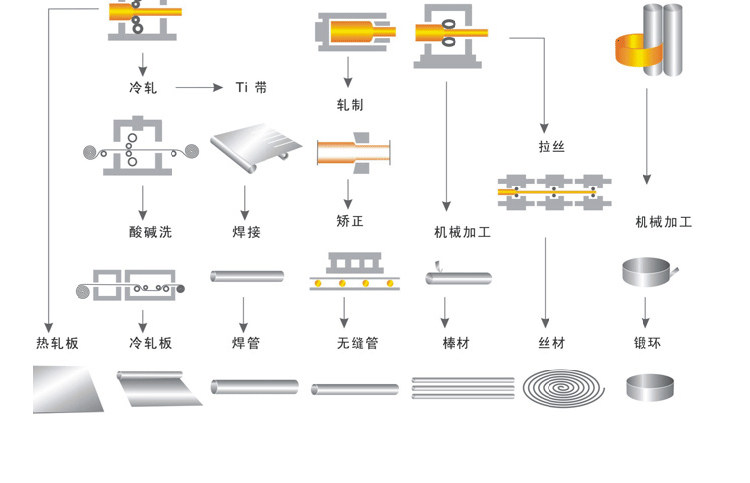 冷轧

Ti 带

轧制

拉丝

酸碱洗

焊接

矫正

机械加工

机械加工

热轧板

冷轧板

焊管

无缝管

棒材

丝材

锻环