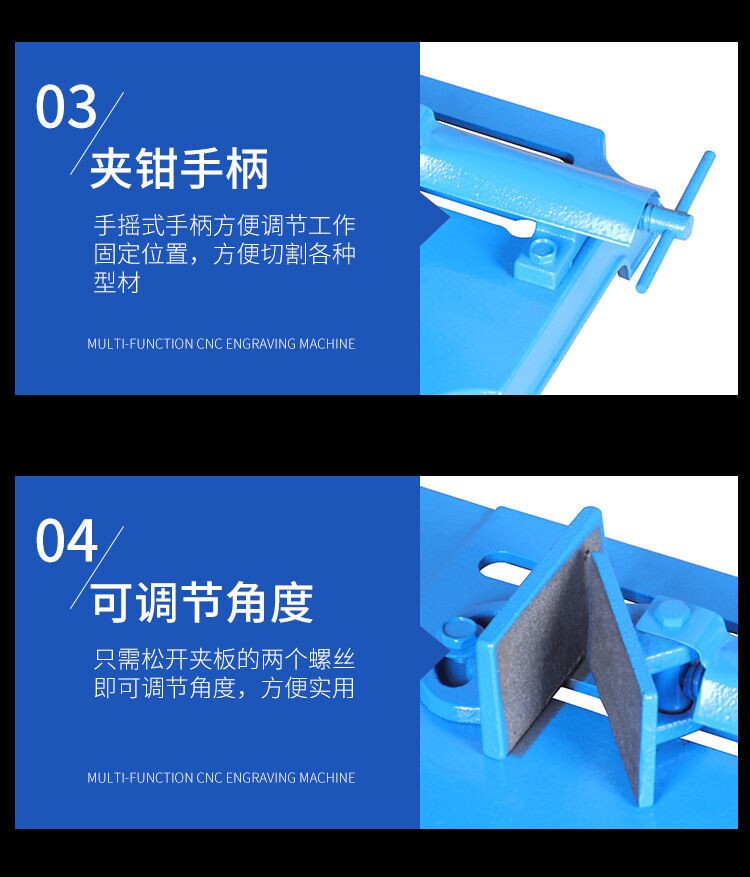 03

夹钳手柄

手摇式手柄方便调节工作固定位置，方便切割各种型材

MULTI-FUNCTION CNC ENGRAVING MACHINE

04

可调节角度

只需松开夹板的两个螺丝即可调节角度，方便实用

MULTI-FUNCTION CNC ENGRAVING MACHINE