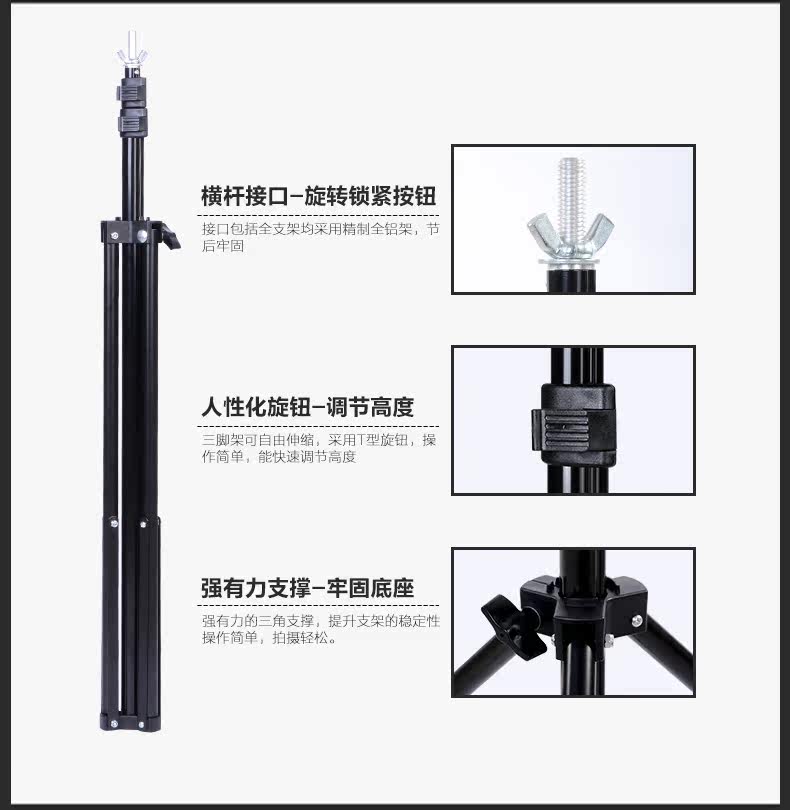 横杆接口-旋转锁紧按钮

接口包括全支架均采用精制全铝架，节后牢固

人性化旋钮-调节高度

三脚架可自由伸缩，采用T型旋钮，操作简单，能快速调节高度

强有力支撑-牢固底座

强有力的三角支撑，提升支架的稳定性操作简单，拍摄轻松。