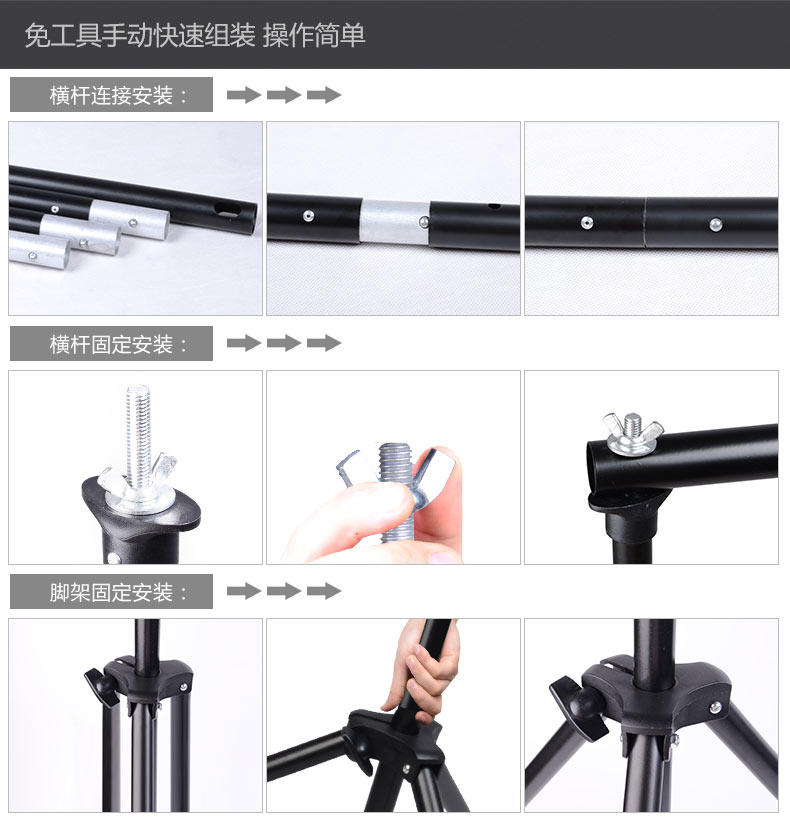 免工具手动快速组装 操作简单

横杆连接安装：

横杆固定安装：

脚架固定安装：