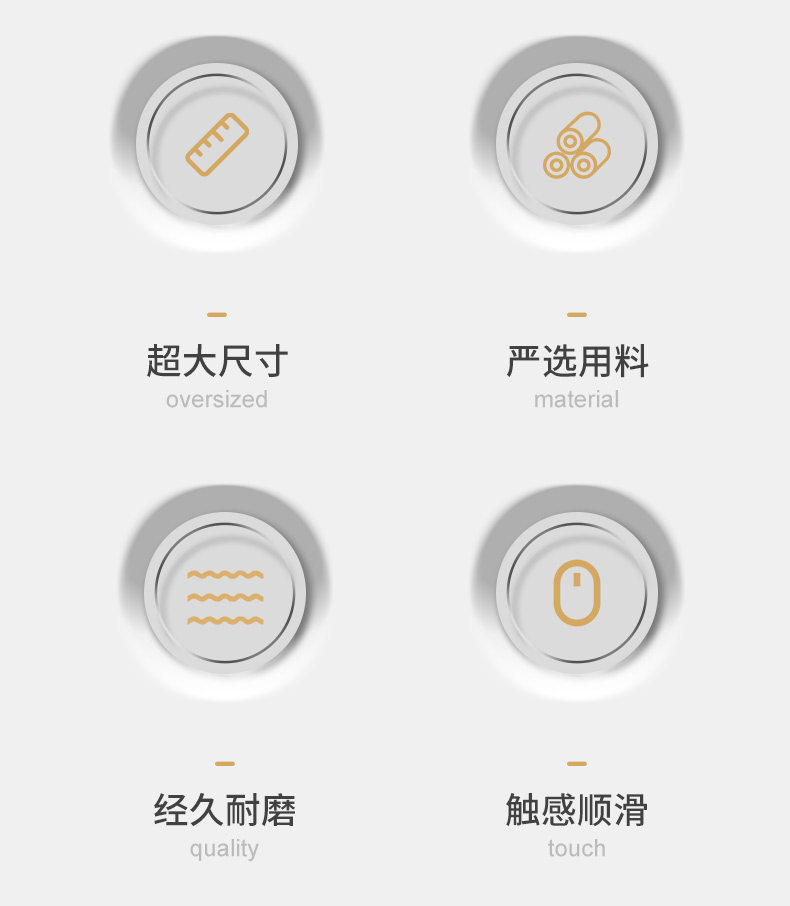 超大尺寸
oversized

严选用料
material

经久耐磨
quality

触感顺滑
touch