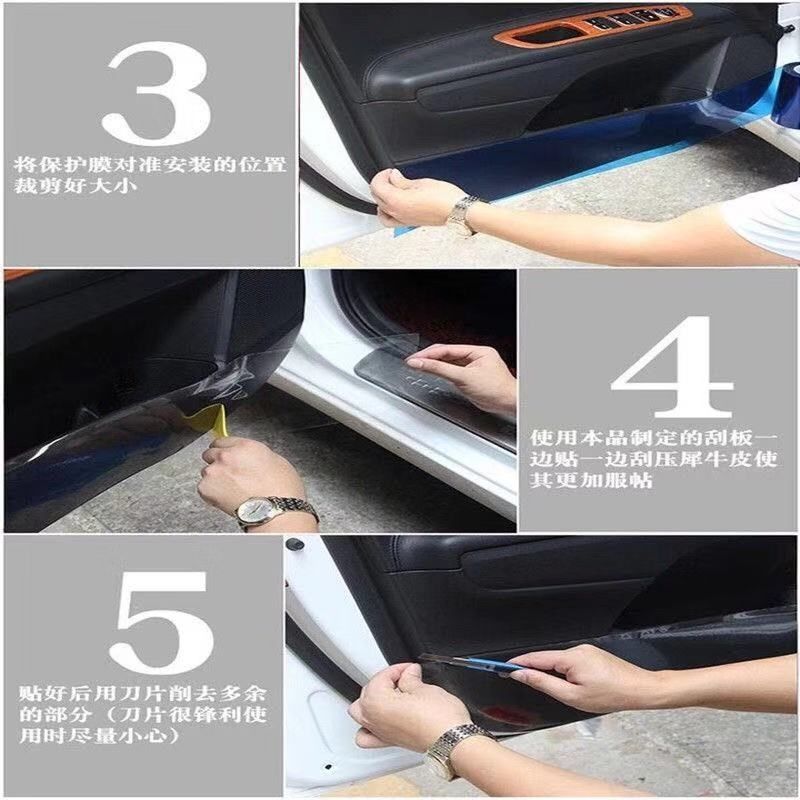 3

将保护膜对准安装的位置裁剪好大小

4

使用本品制定的刮板一边贴一边刮压犀牛皮使其更加服帖

5

贴好后用刀片削去多余的部分（刀片很锋利使用时尽量小心）