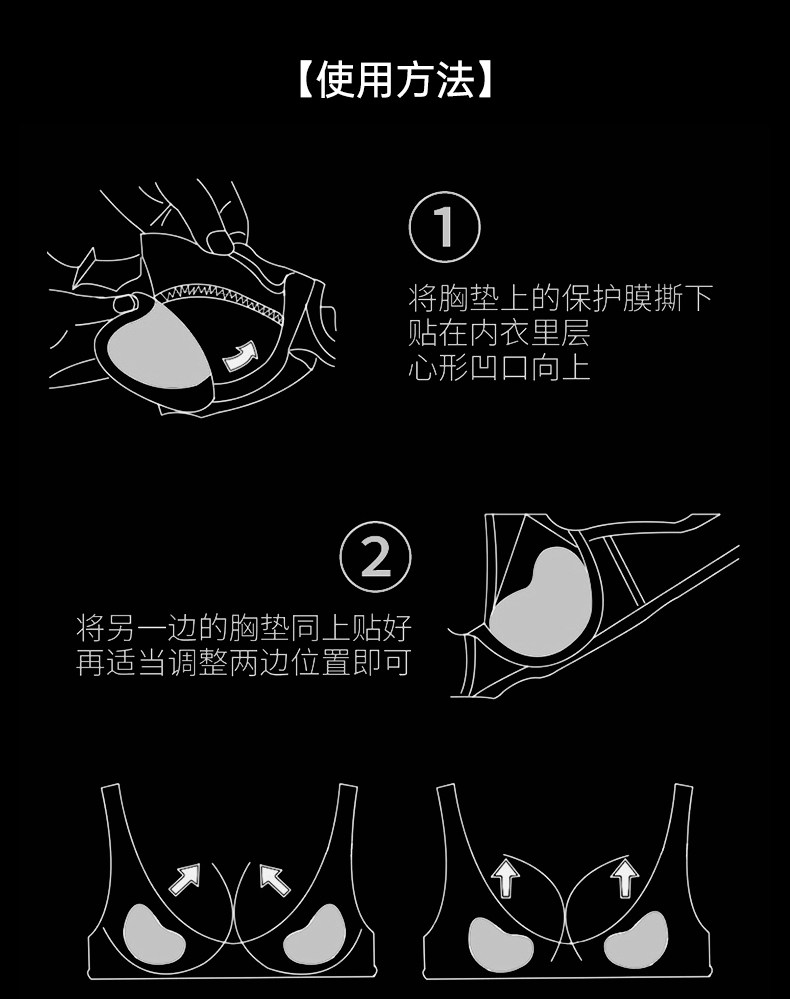 【使用方法】

1

将胸垫上的保护膜撕下
贴在内衣里层
心形凹口向上

2

将另一边的胸垫同上贴好
再适当调整两边位置即可