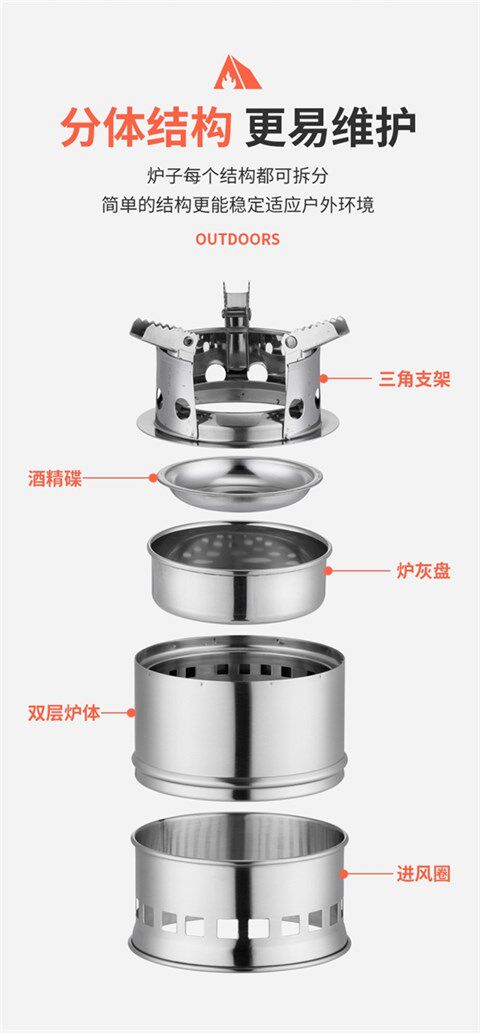 分体结构 更易维护

炉子每个结构都可拆分
简单的结构更能稳定适应户外环境

OUTDOORS

三角支架

酒精碟

炉灰盘

双层炉体

进风圈