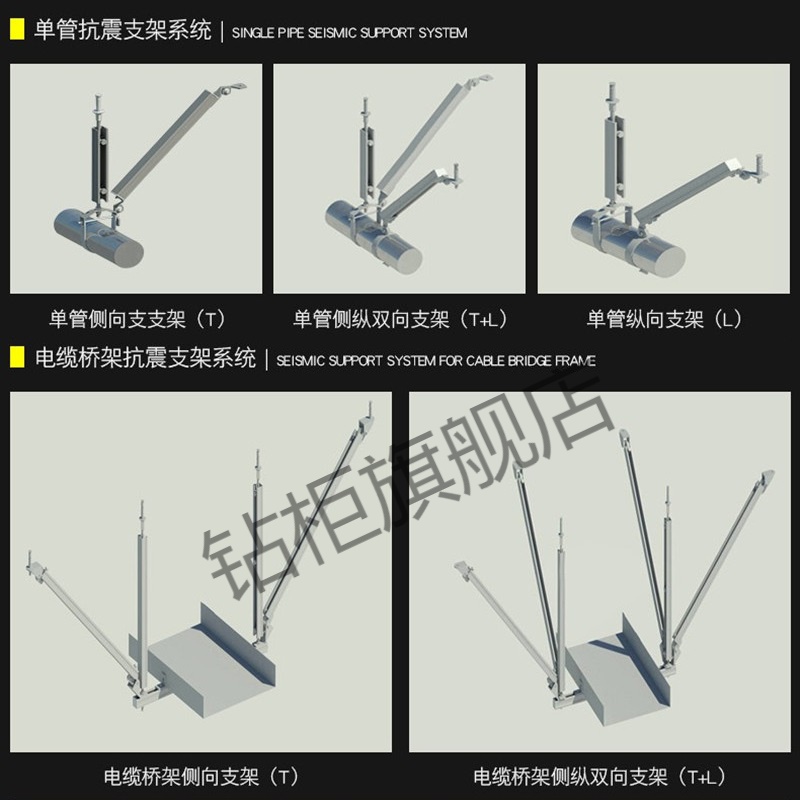 单管抗震支架系统 | SINGLE PIPE SEISMIC SUPPORT SYSTEM

单管侧向支支架（T）

单管侧纵双向支架（T+L）

单管纵向支架（L）

电缆桥架抗震支架系统 | SEISMIC SUPPORT SYSTEM FOR CABLE BRIDGE FRAME

钻柜旗舰店

电缆桥架侧向支架（T）

电缆桥架侧纵双向支架（T+L）