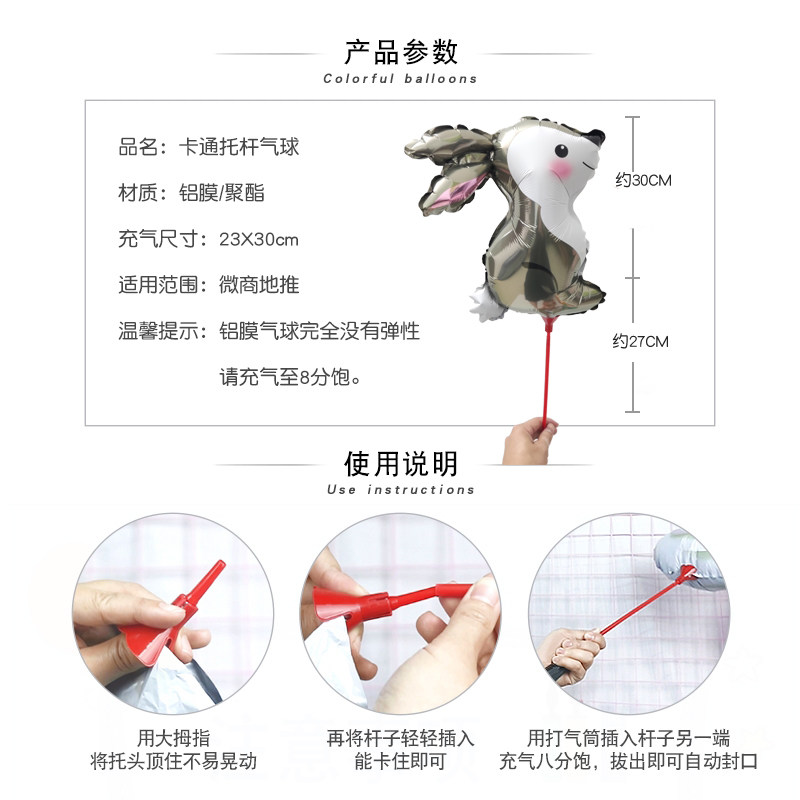 产品参数
Colorful balloons

品名：卡通托杆气球

材质：铝膜/聚酯

充气尺寸：23X30cm

适用范围：微商地推

温馨提示：铝膜气球完全没有弹性

请充气至8分饱。

约30CM

约27CM

使用说明
Use instructions

用大拇指
将托头顶住不易晃动

再将杆子轻轻插入
能卡住即可

用打气筒插入杆子另一端
充气八分饱，拔出即可自动封口