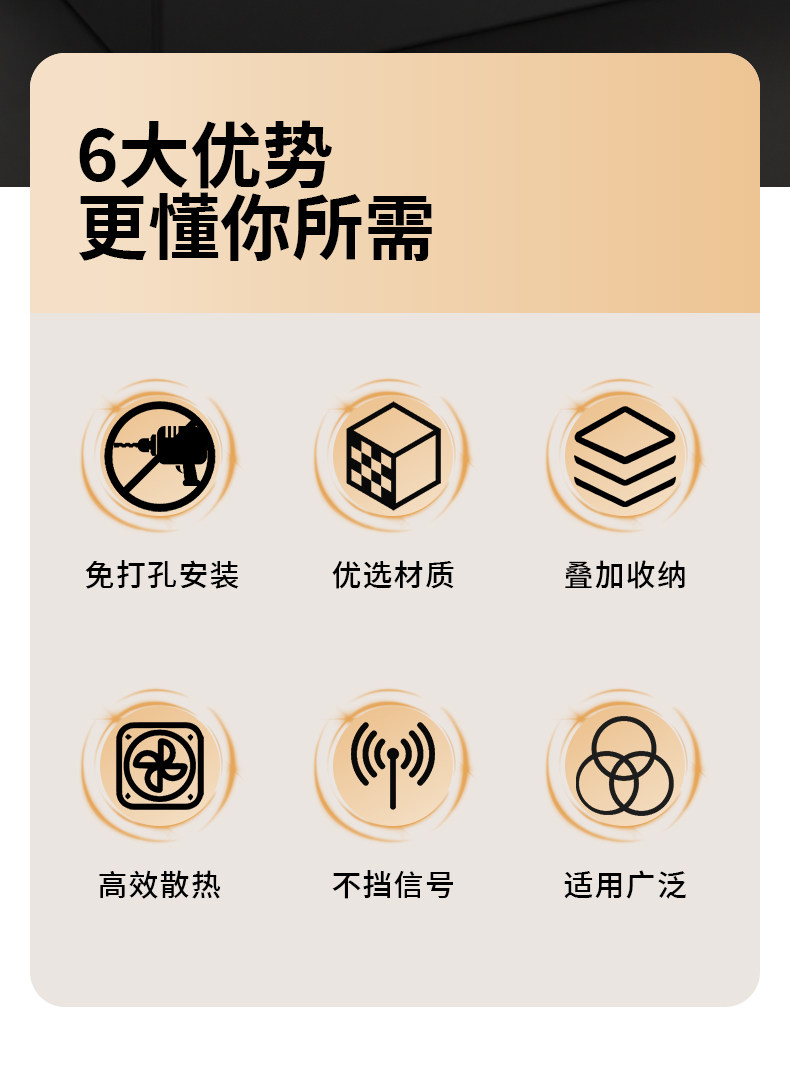 6大优势
更懂你所需

免打孔安装

优选材质

叠加收纳

高效散热

不挡信号

适用广泛