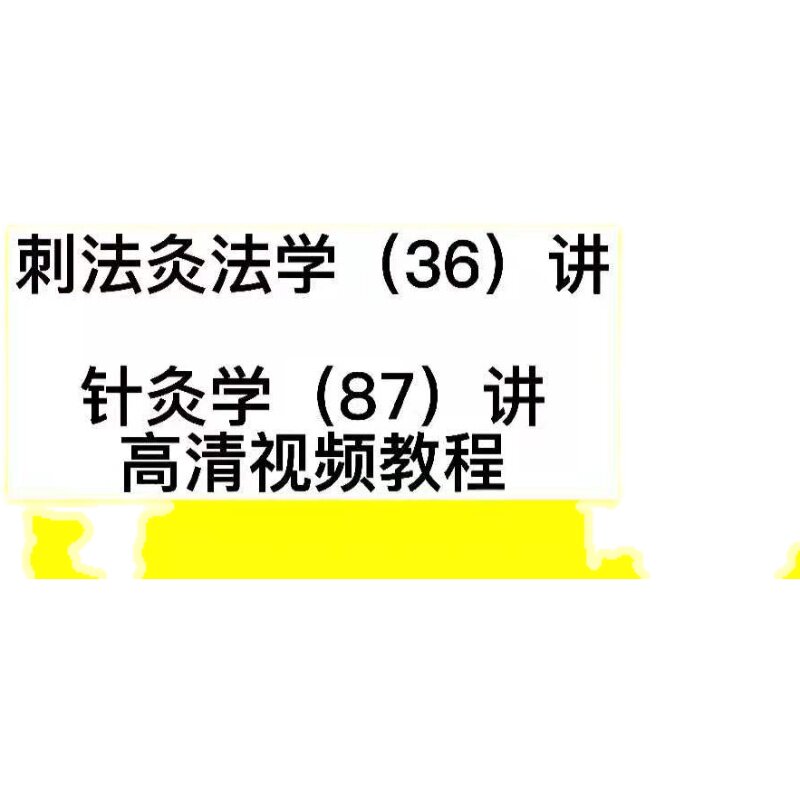 刺法灸法学（36）讲

针灸学（87）讲
高清视频教程