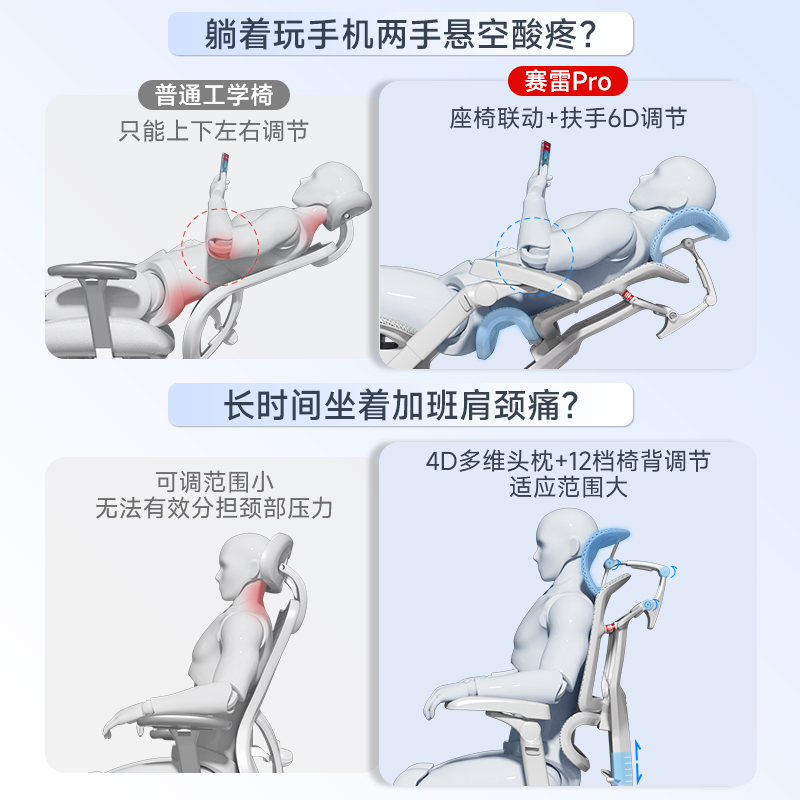 躺着玩手机两手悬空酸疼?

普通工学椅
只能上下左右调节

赛雷Pro
座椅联动+扶手6D调节

长时间坐着加班肩颈痛?

可调范围小
无法有效分担颈部压力

4D多维头枕+12档椅背调节
适应范围大