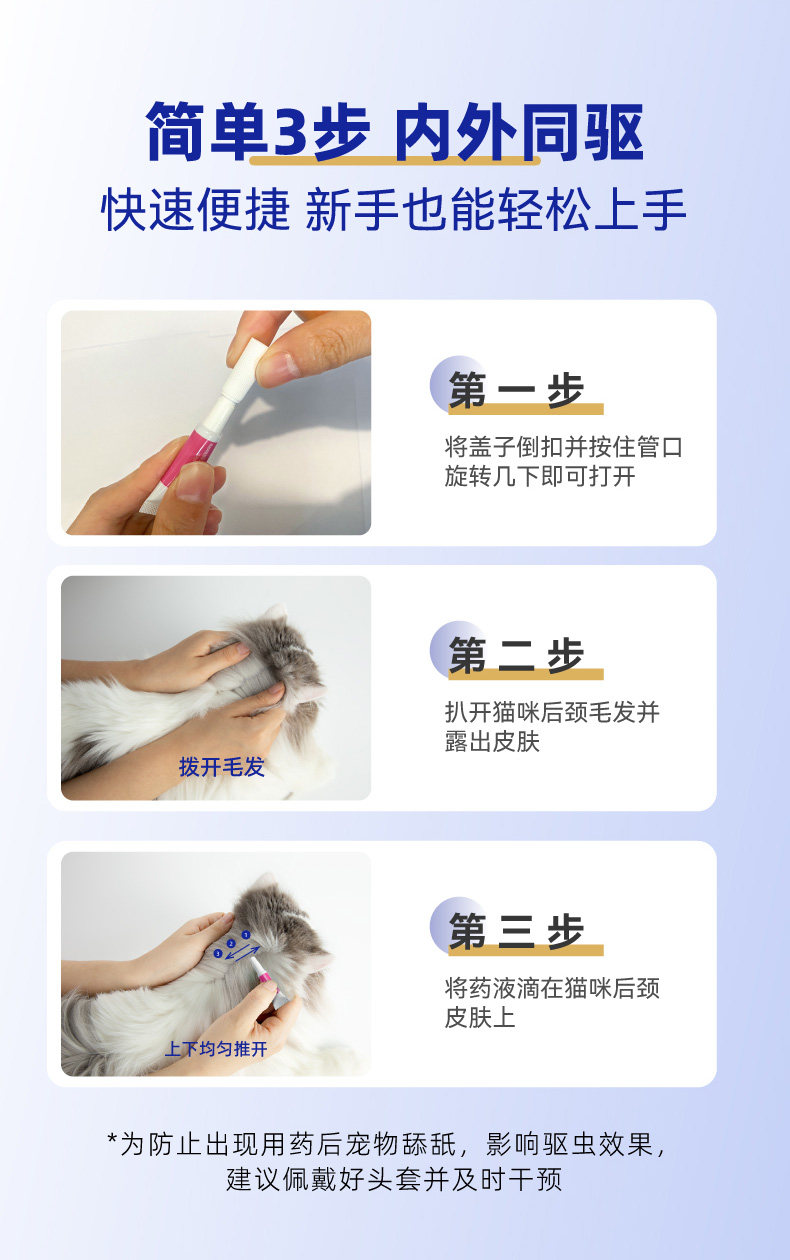 简单3步 内外同驱

快速便捷 新手也能轻松上手

第一步

将盖子倒扣并按住管口旋转几下即可打开

拨开毛发

第二步

扒开猫咪后颈毛发并露出皮肤

1
2
3

上下均匀推开

第三步

将药液滴在猫咪后颈皮肤上

*为防止出现用药后宠物舔舐，影响驱虫效果，建议佩戴好头套并及时干预