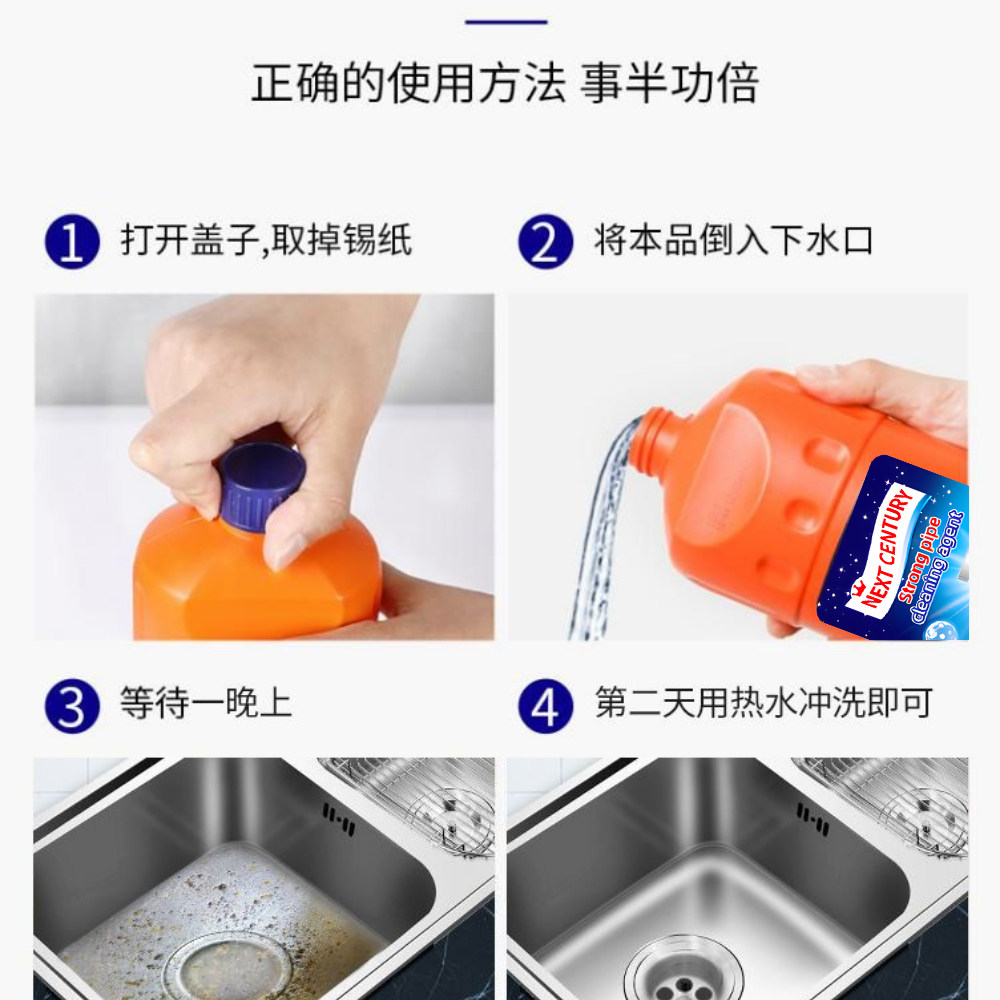 正确的使用方法 事半功倍

1 打开盖子,取掉锡纸

2 将本品倒入下水口

NEXT CENTURY
Strong pipe
cleaning agent

3 等待一晚上

4 第二天用热水冲洗即可