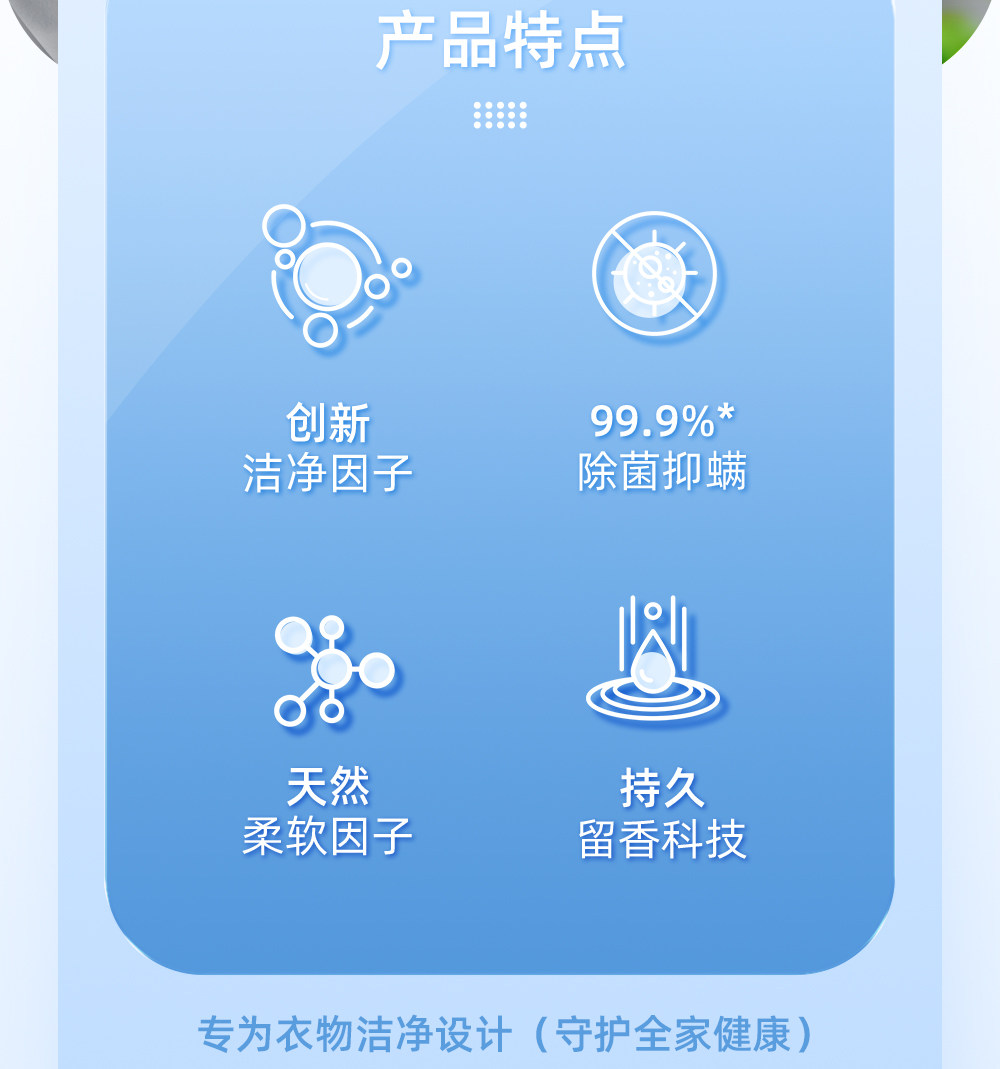 产品特点

创新
洁净因子

99.9%*
除菌抑螨

天然
柔软因子

持久
留香科技

专为衣物洁净设计（守护全家健康）