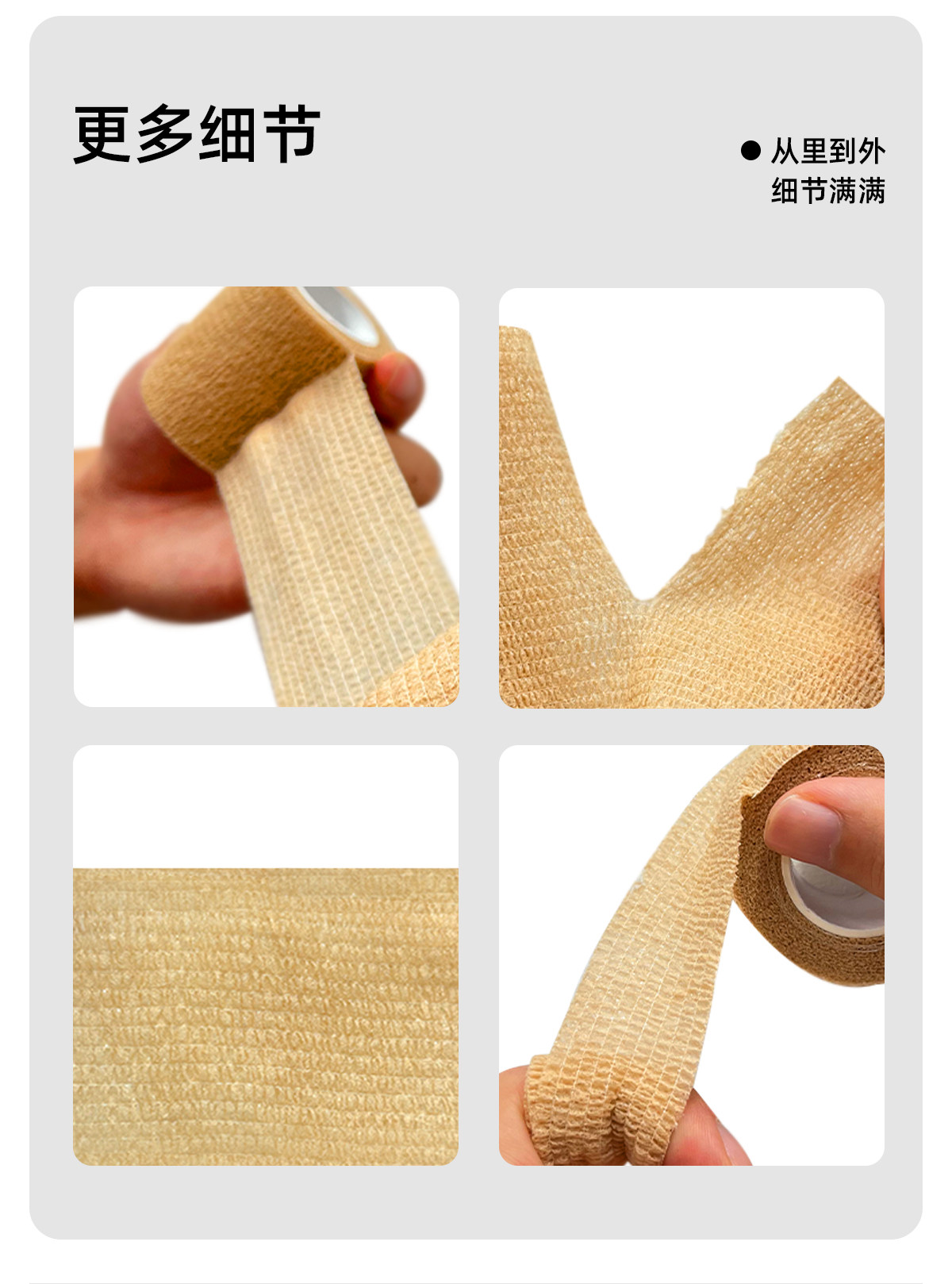 更多细节

● 从里到外
细节满满