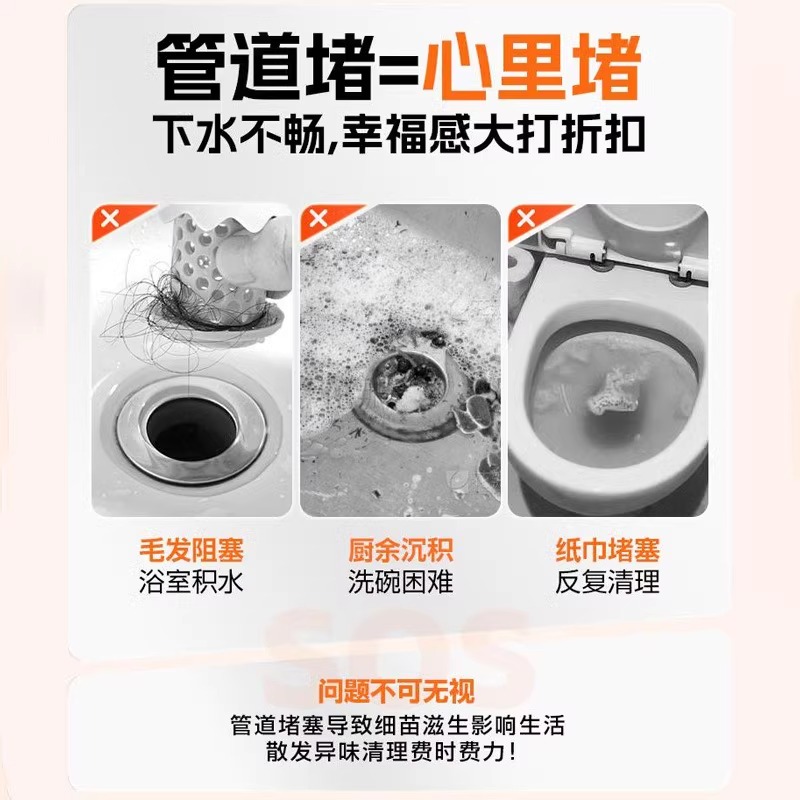 管道堵=心里堵
下水不畅,幸福感大打折扣

毛发阻塞
浴室积水

厨余沉积
洗碗困难

纸巾堵塞
反复清理

SOS

问题不可无视
管道堵塞导致细苗滋生影响生活
散发异味清理费时费力!