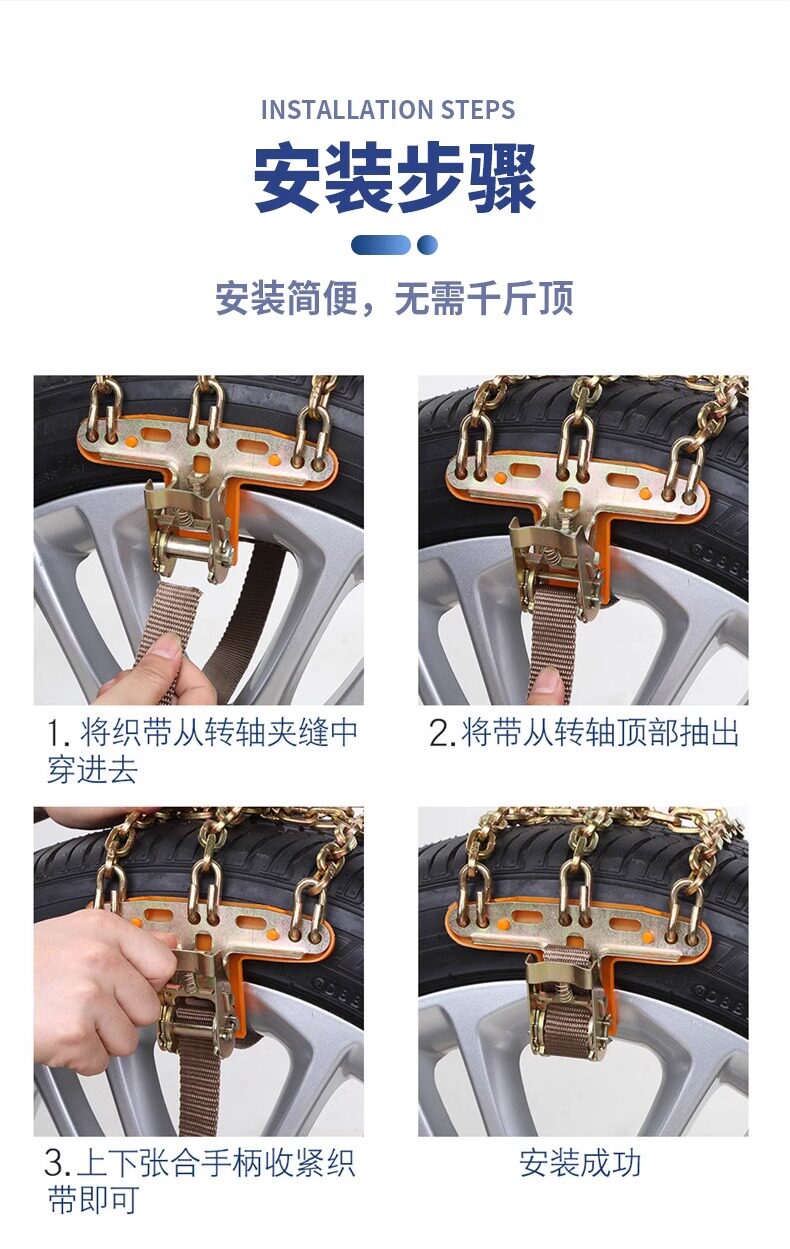 INSTALLATION STEPS

安装步骤

安装简便，无需千斤顶

1. 将织带从转轴夹缝中穿进去

2.将带从转轴顶部抽出

3.上下张合手柄收紧织带即可

安装成功