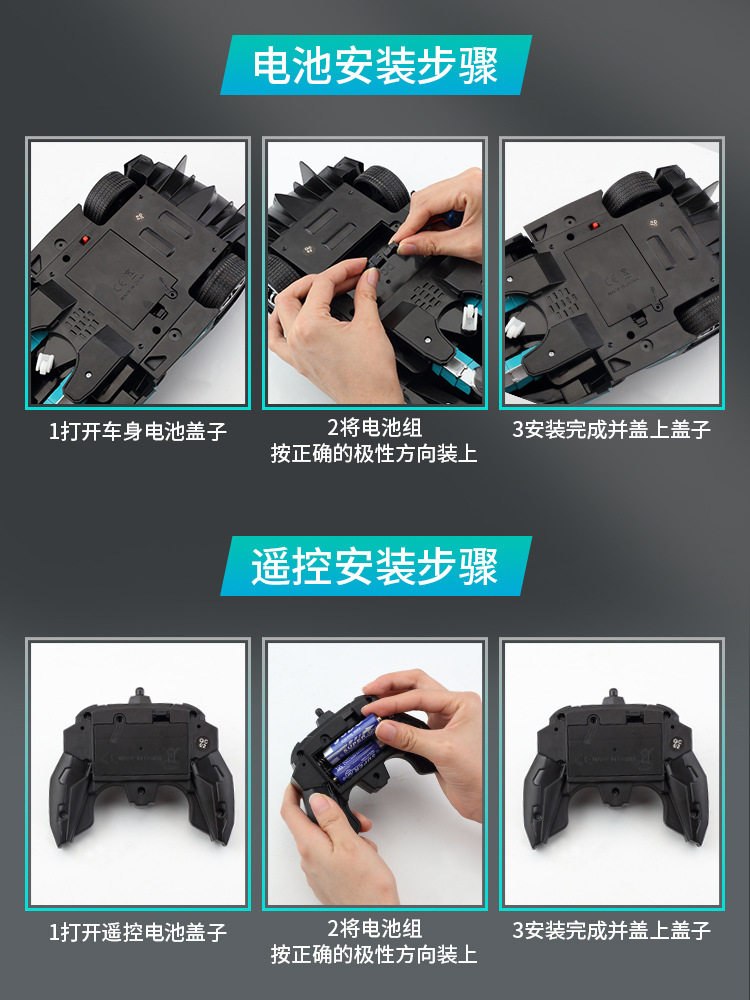 电池安装步骤

1打开车身电池盖子

2将电池组
按正确的极性方向装上

3安装完成并盖上盖子

遥控安装步骤

1打开遥控电池盖子

2将电池组
按正确的极性方向装上

3安装完成并盖上盖子