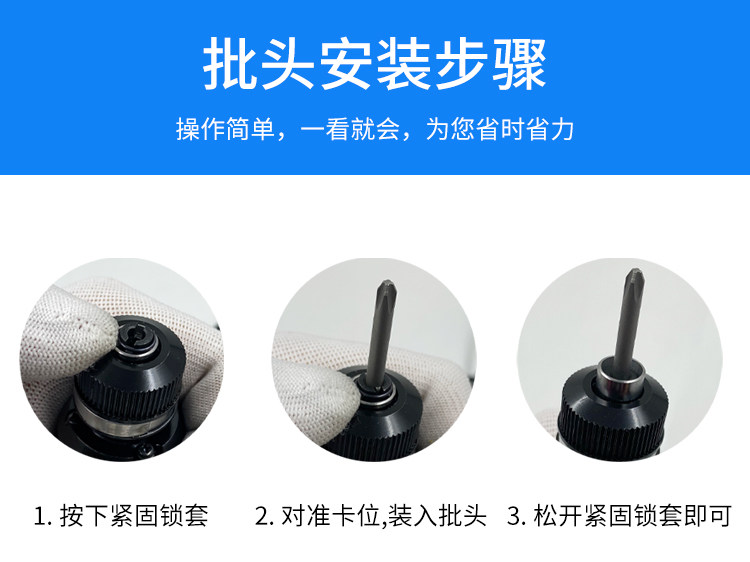 批头安装步骤

操作简单，一看就会，为您省时省力

1. 按下紧固锁套

2. 对准卡位,装入批头

3. 松开紧固锁套即可