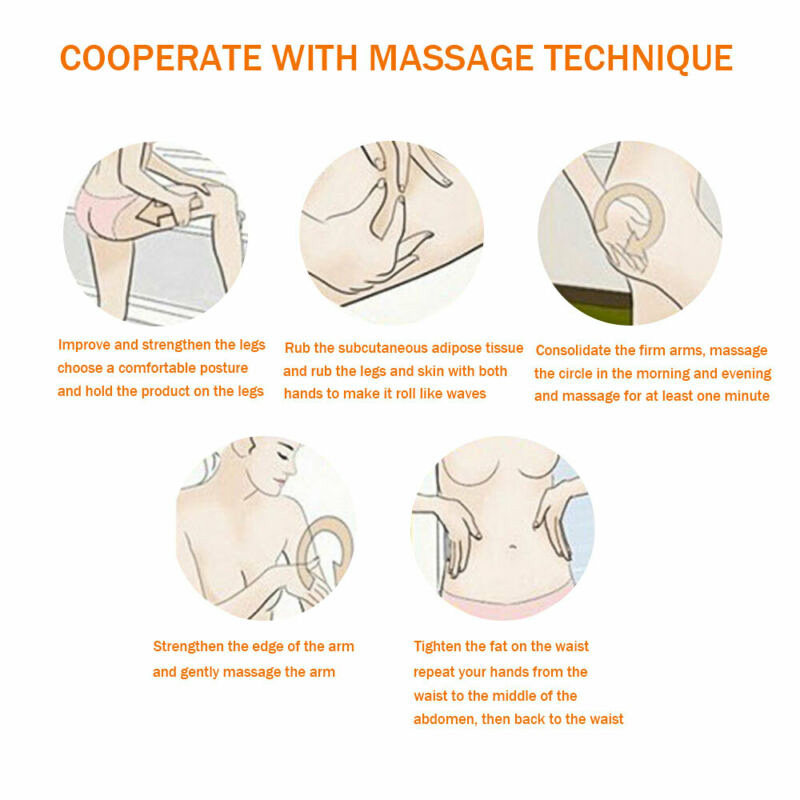 COOPERATE WITH MASSAGE TECHNIQUE

Improve and strengthen the legs choose a comfortable posture and hold the product on the legs

Rub the subcutaneous adipose tissue and rub the legs and skin with both hands to make it roll like waves

Consolidate the firm arms, massage the circle in the morning and evening and massage for at least one minute

Strengthen the edge of the arm and gently massage the arm

Tighten the fat on the waist repeat your hands from the waist to the middle of the abdomen, then back to the waist