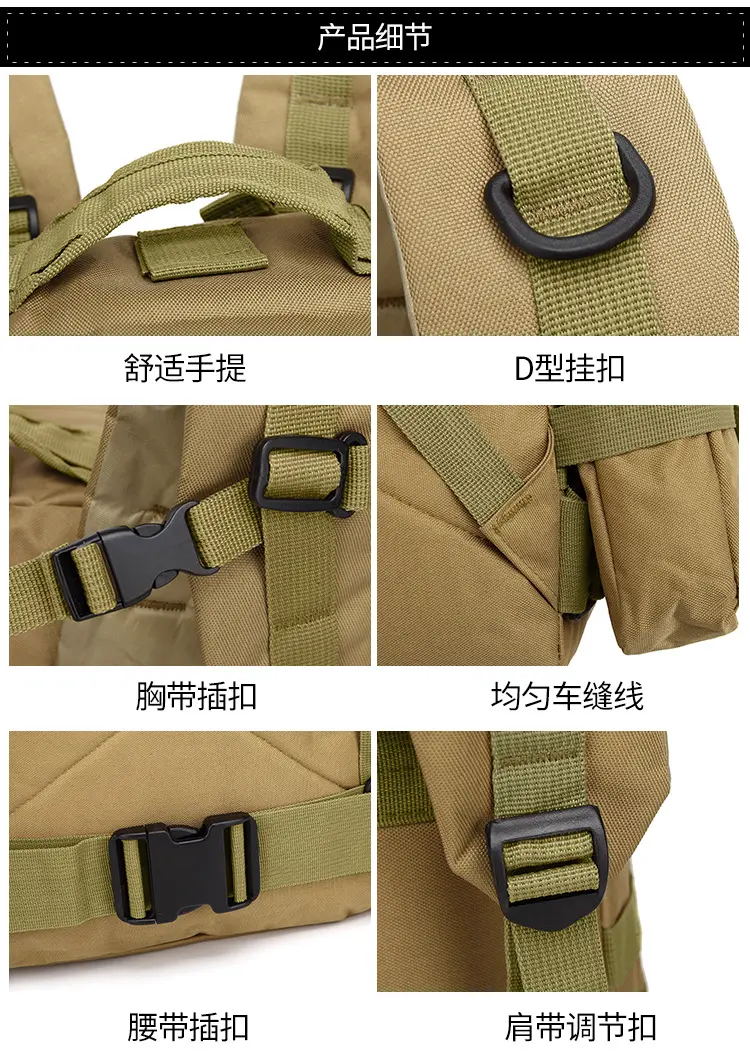 产品细节

舒适手提

D型挂扣

胸带插扣

均匀车缝线

腰带插扣

肩带调节扣