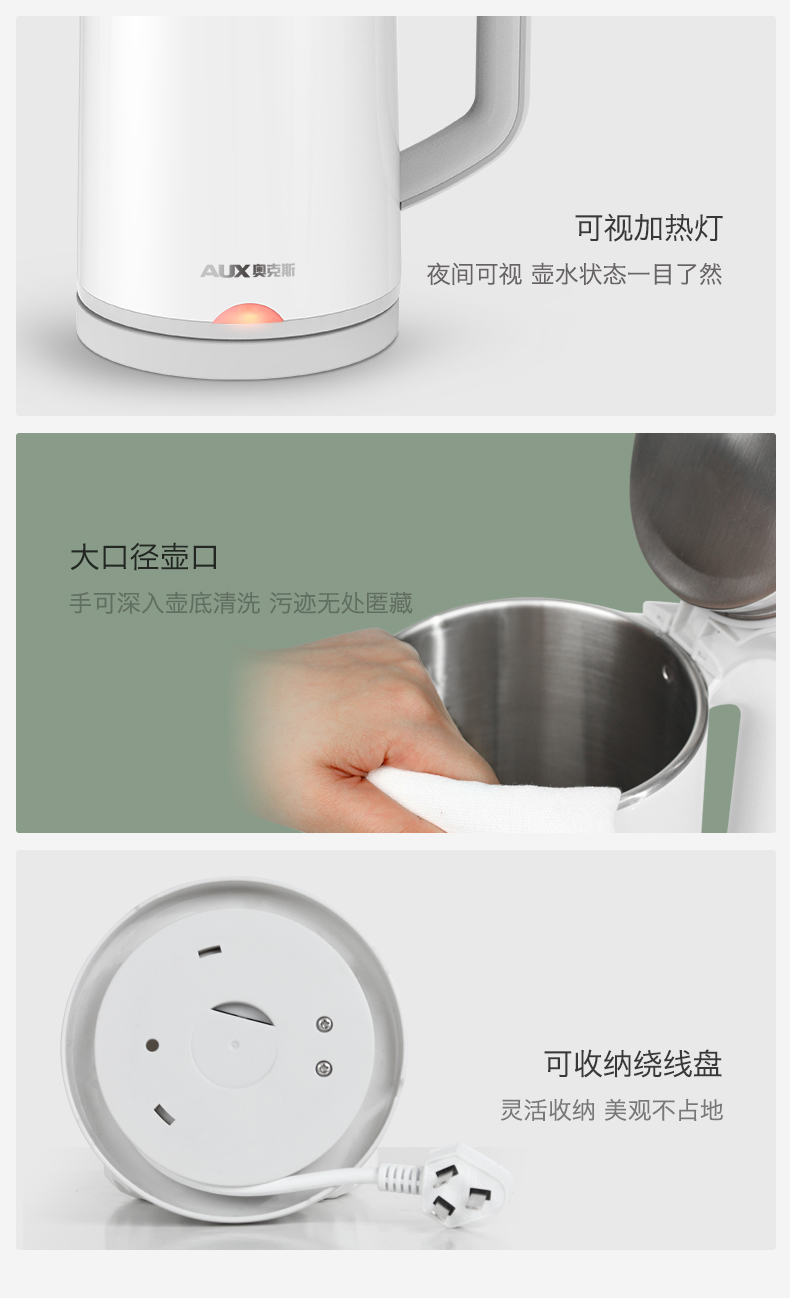 AUX奥克斯

可视加热灯
夜间可视 壶水状态一目了然

大口径壶口
手可深入壶底清洗 污迹无处匿藏

可收纳绕线盘
灵活收纳 美观不占地