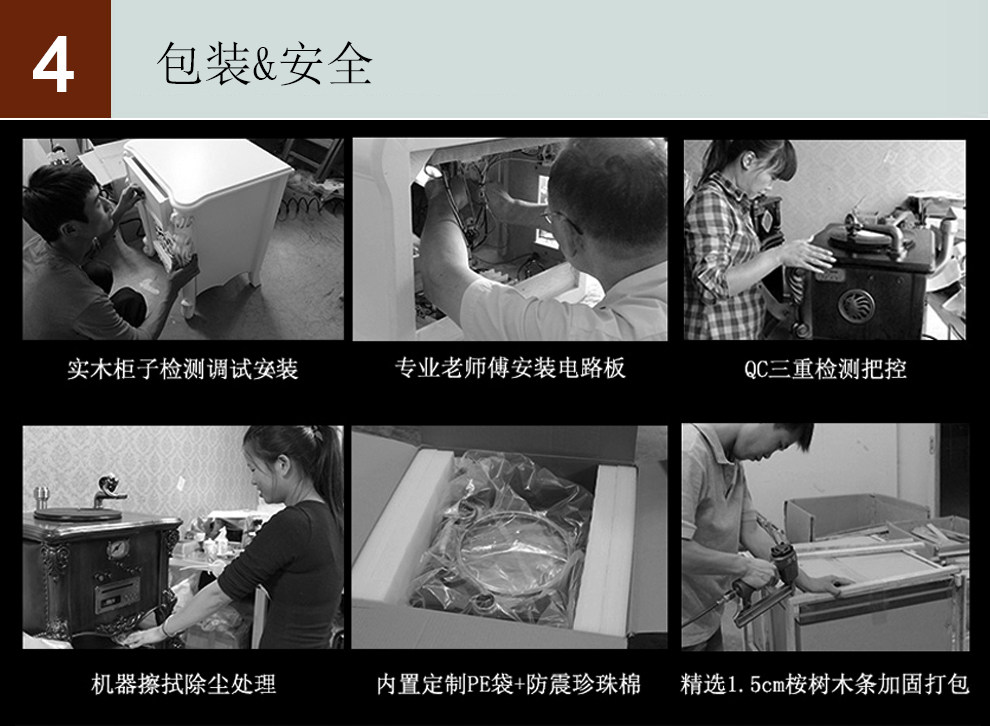 4 包装&安全

实木柜子检测调试安装

专业老师傅安装电路板

QC三重检测把控

机器擦拭除尘处理

内置定制PE袋+防震珍珠棉

精选1.5cm桉树木条加固打包