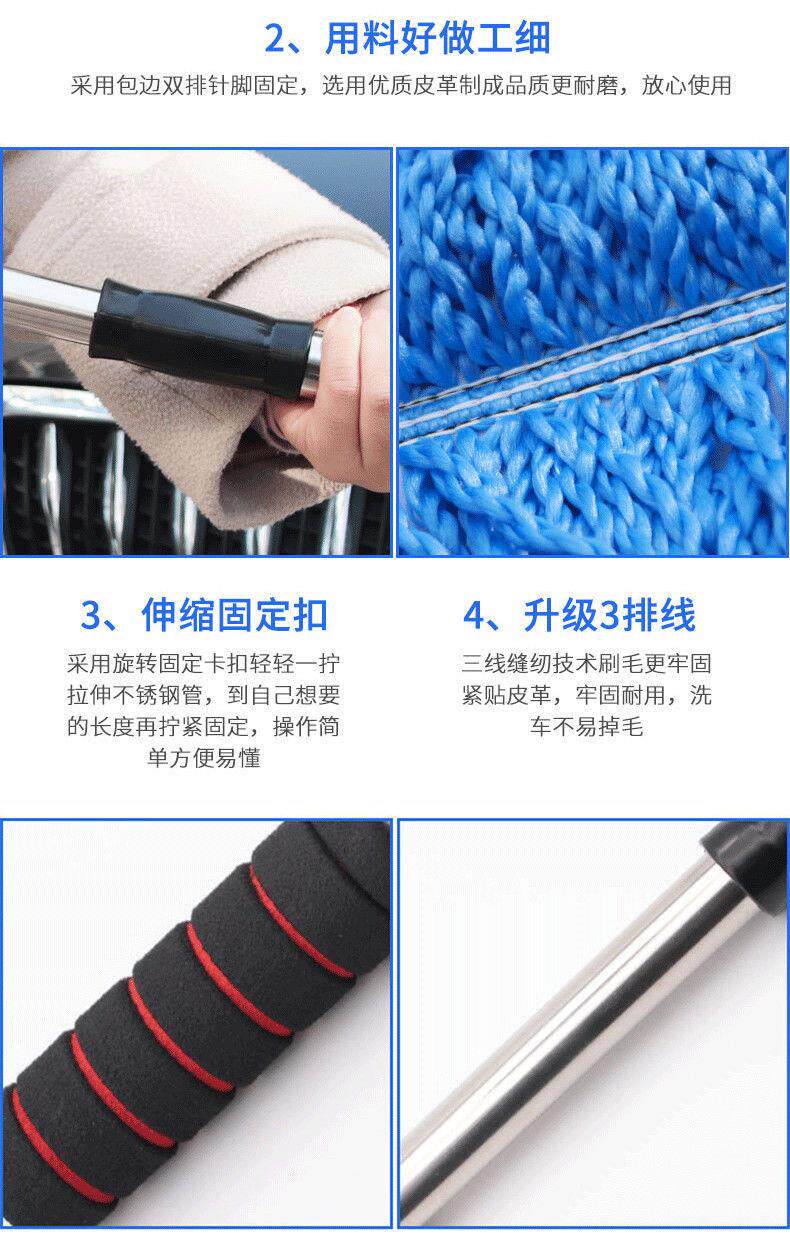 2、用料好做工细

采用包边双排针脚固定，选用优质皮革制成品质更耐磨，放心使用

3、伸缩固定扣

采用旋转固定卡扣轻轻一拧拉伸不锈钢管，到自己想要的长度再拧紧固定，操作简单方便易懂

4、升级3排线

三线缝纫技术刷毛更牢固紧贴皮革，牢固耐用，洗车不易掉毛