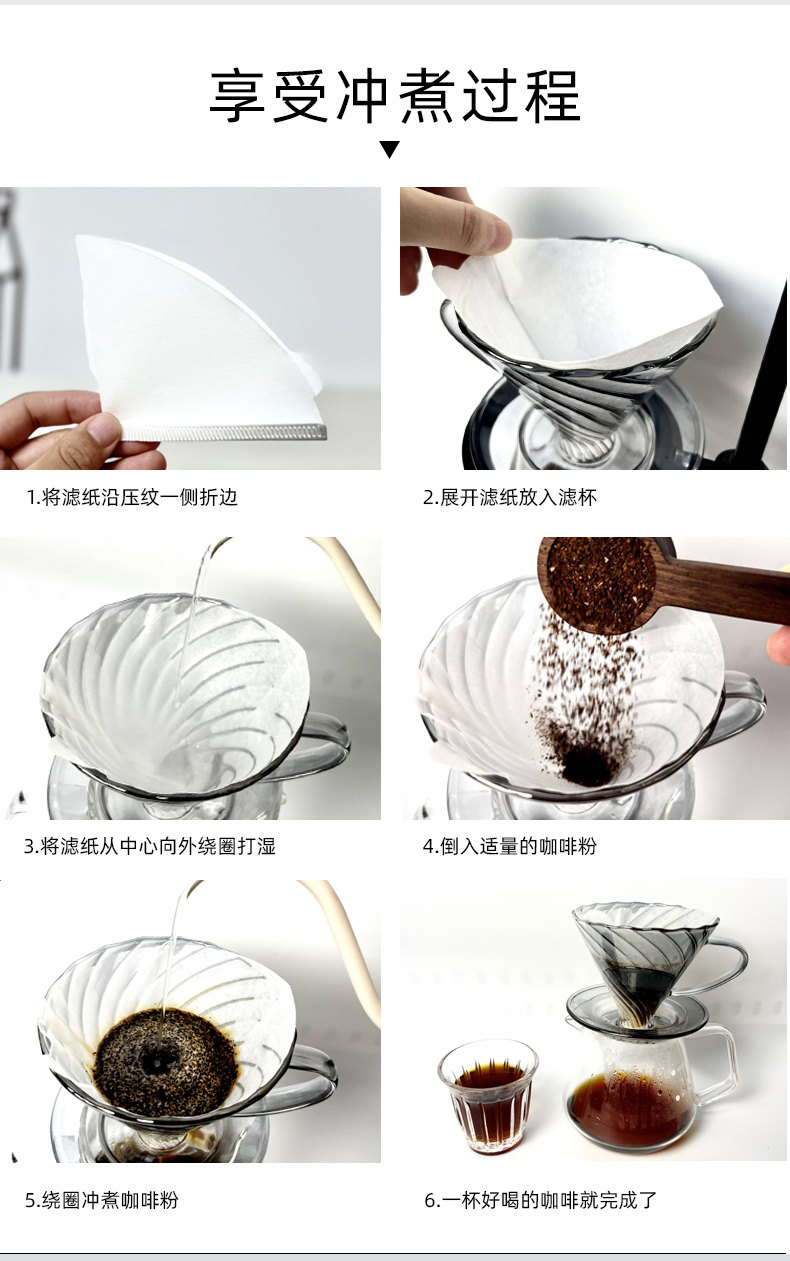 享受冲煮过程

1.将滤纸沿压纹一侧折边

2.展开滤纸放入滤杯

3.将滤纸从中心向外绕圈打湿

4.倒入适量的咖啡粉

5.绕圈冲煮咖啡粉

6.一杯好喝的咖啡就完成了