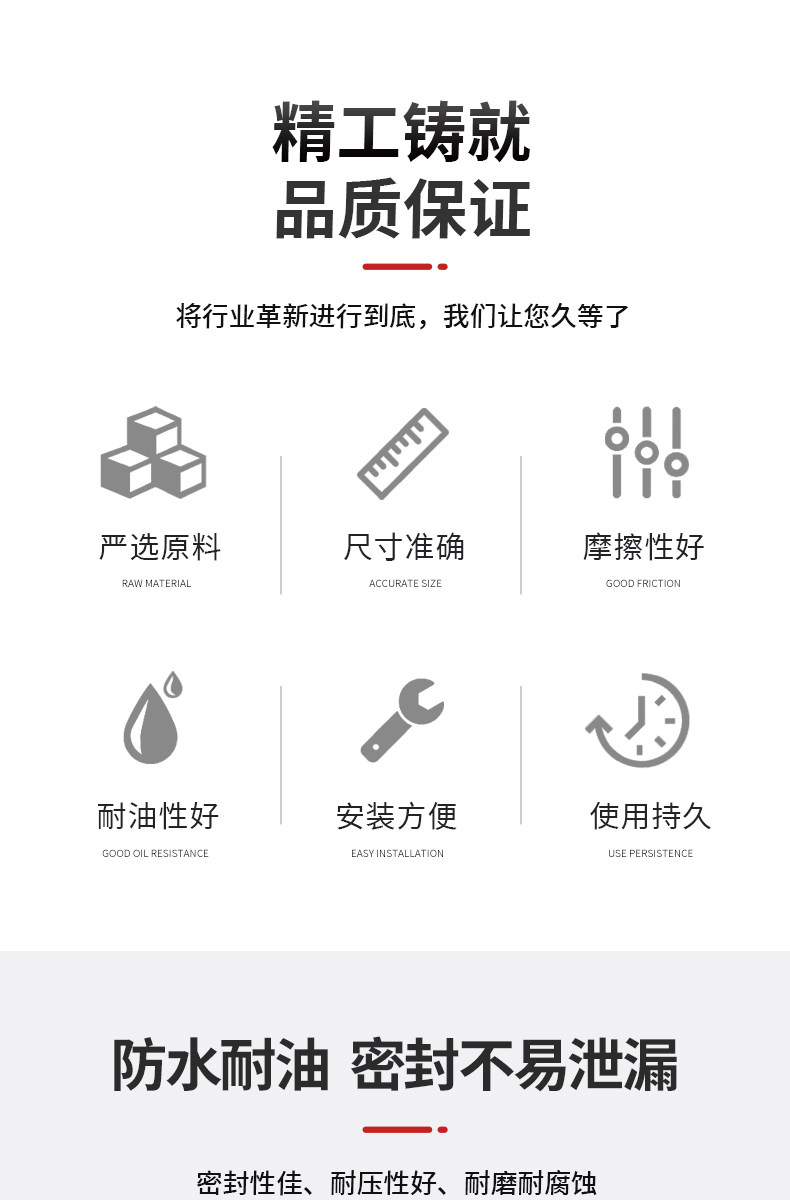 精工铸就
品质保证

将行业革新进行到底，我们让您久等了

严选原料
RAW MATERIAL

尺寸准确
ACCURATE SIZE

摩擦性好
GOOD FRICTION

耐油性好
GOOD OIL RESISTANCE

安装方便
EASY INSTALLATION

使用持久
USE PERSISTENCE

防水耐油 密封不易泄漏

密封性佳、耐压性好、耐磨耐腐蚀