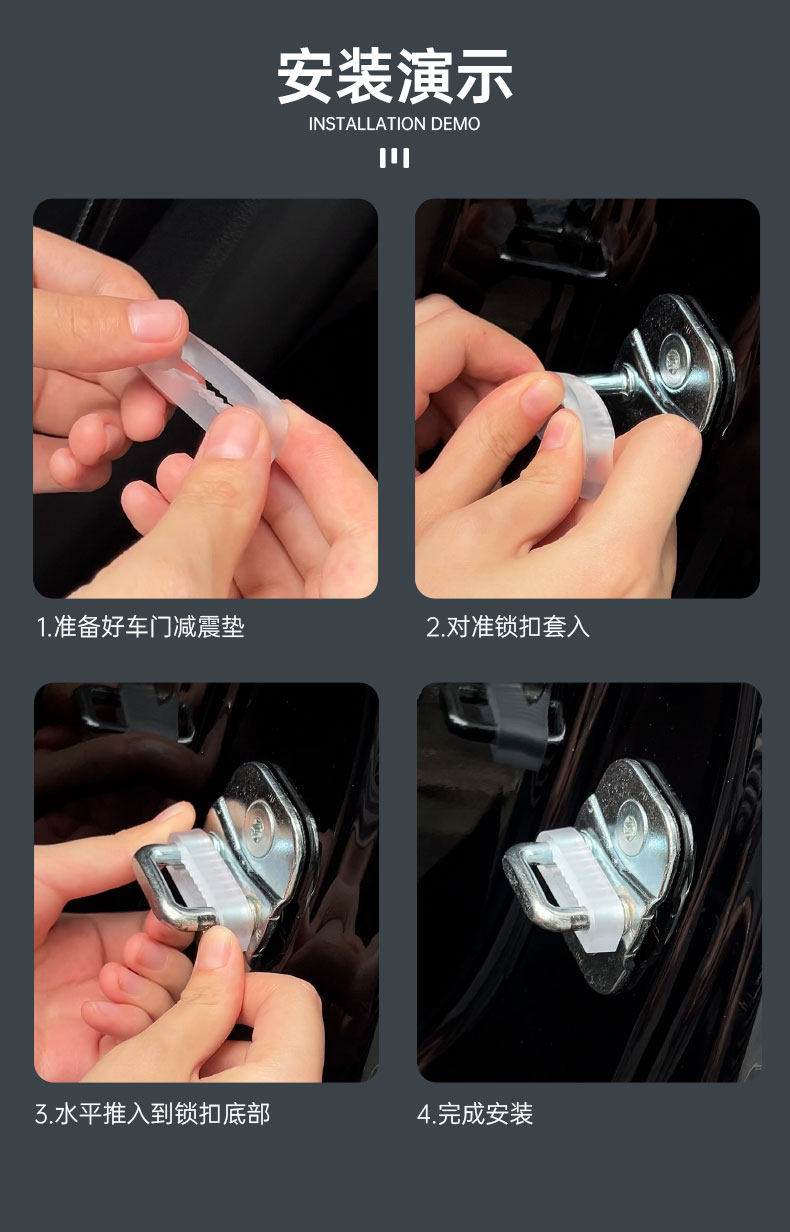 安装演示

INSTALLATION DEMO

1.准备好车门减震垫

2.对准锁扣套入

3.水平推入到锁扣底部

4.完成安装