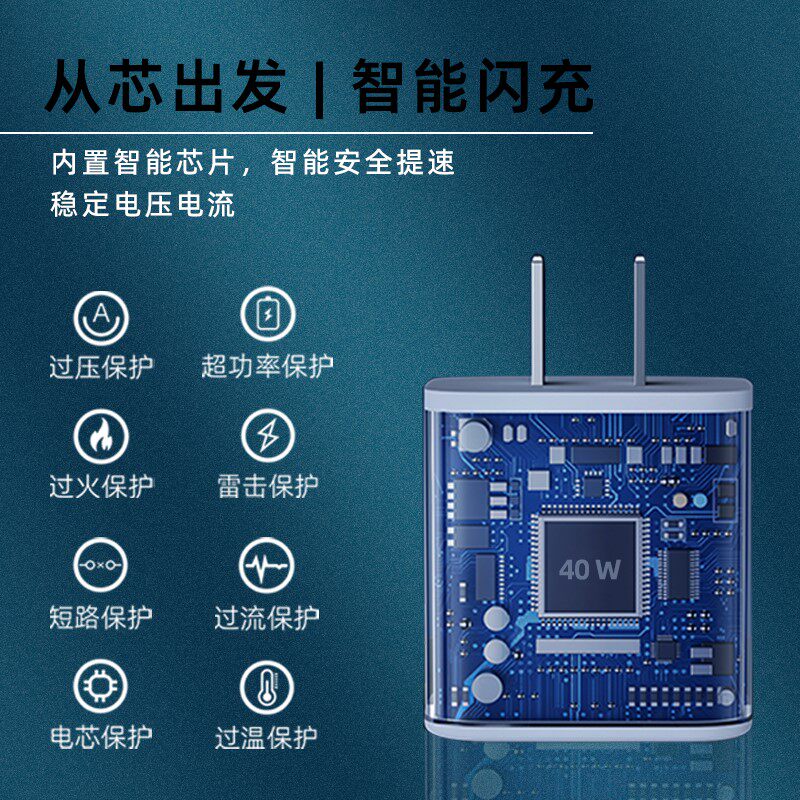 从芯出发 | 智能闪充

内置智能芯片，智能安全提速
稳定电压电流

A

过压保护

超功率保护

过火保护

雷击保护

短路保护

过流保护

电芯保护

过温保护

40 W