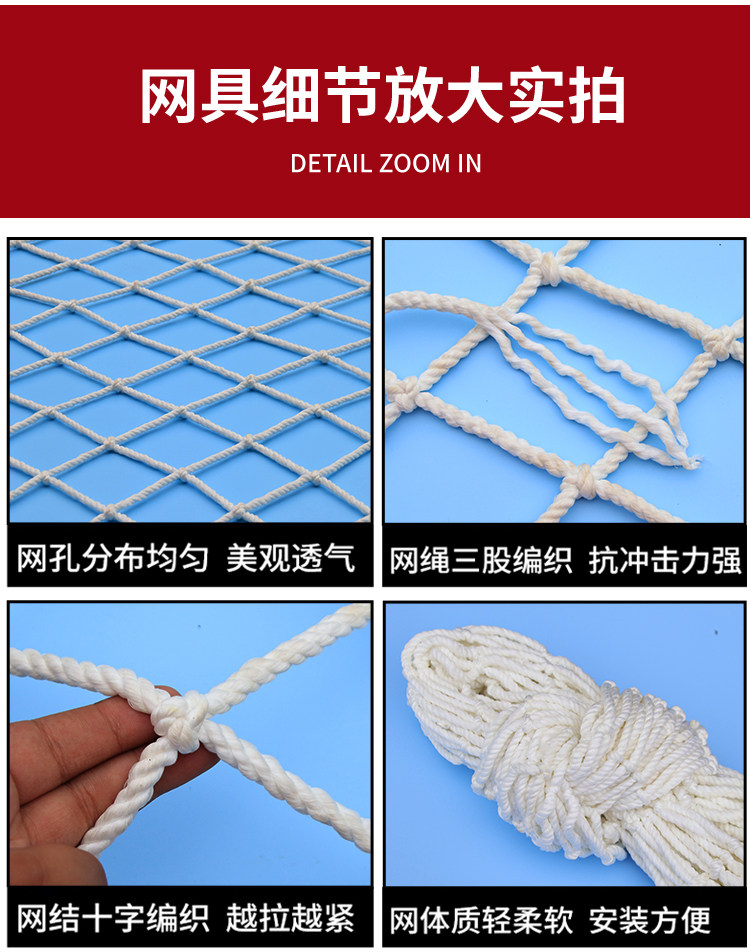 网具细节放大实拍

DETAIL ZOOM IN

网孔分布均匀 美观透气

网绳三股编织 抗冲击力强

网结十字编织 越拉越紧

网体质轻柔软 安装方便