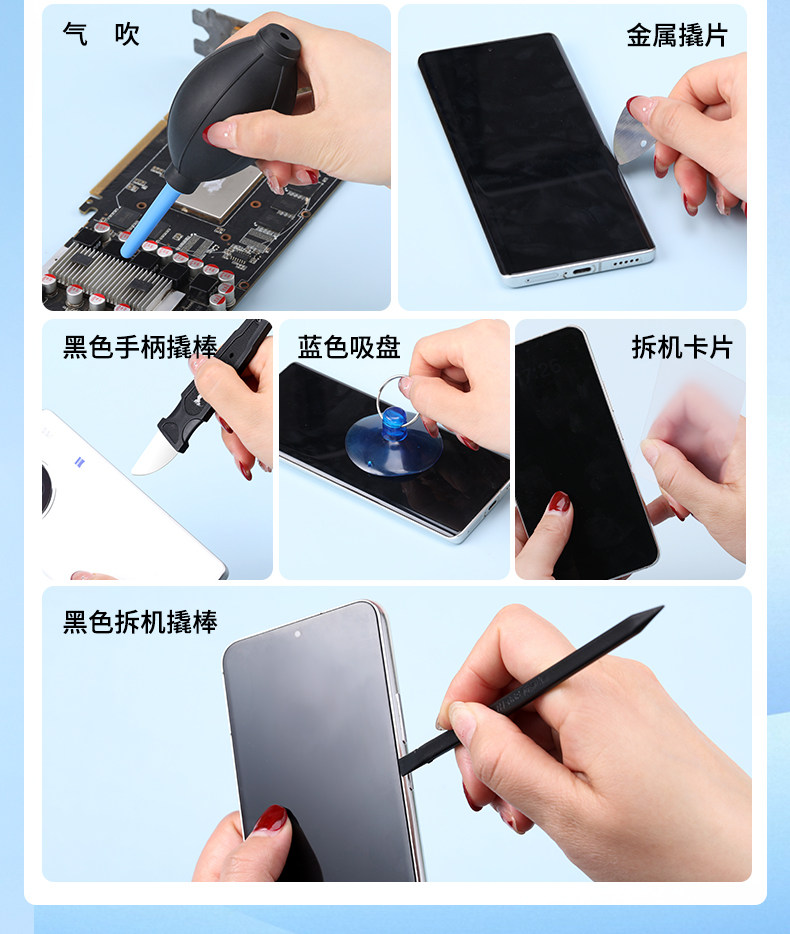 气 吹

金属撬片

黑色手柄撬棒

蓝色吸盘

拆机卡片

黑色拆机撬棒