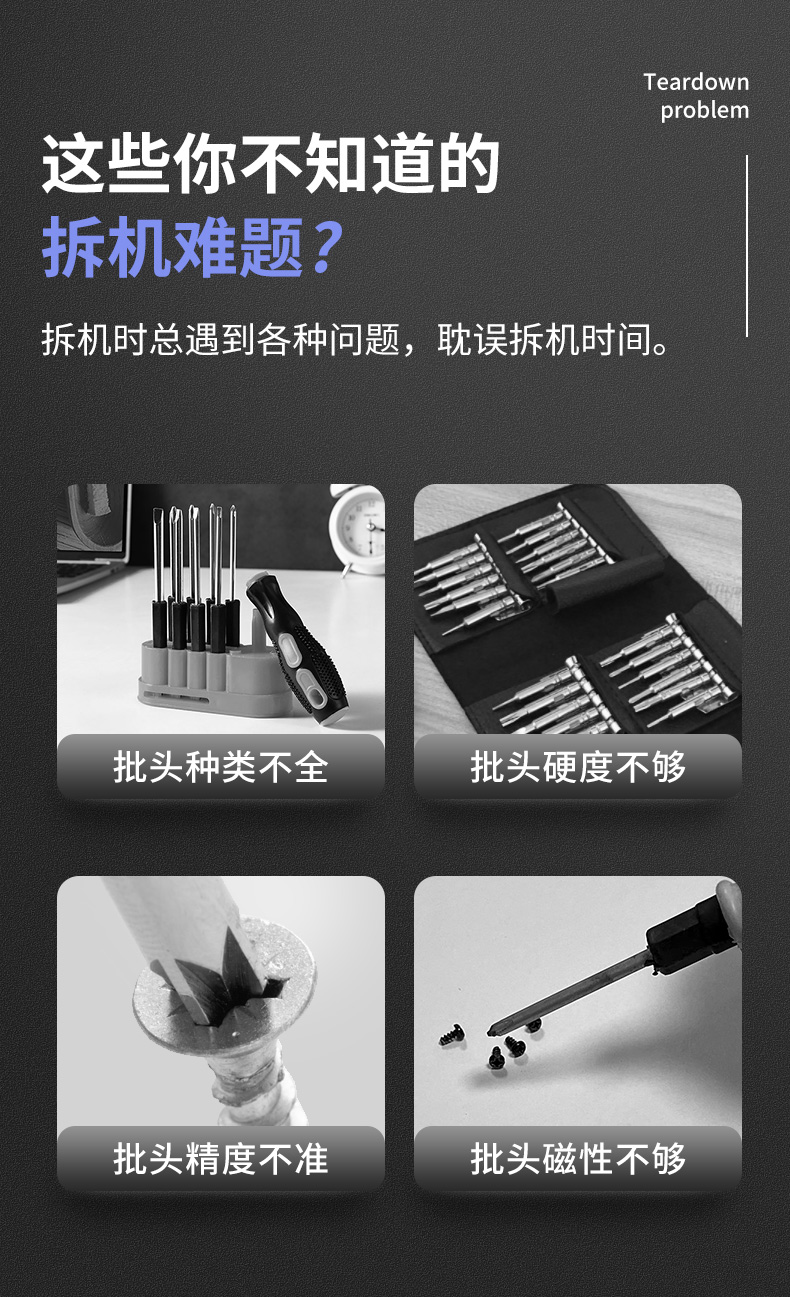 Teardown problem

这些你不知道的
拆机难题？

拆机时总遇到各种问题，耽误拆机时间。

批头种类不全

批头硬度不够

批头精度不准

批头磁性不够