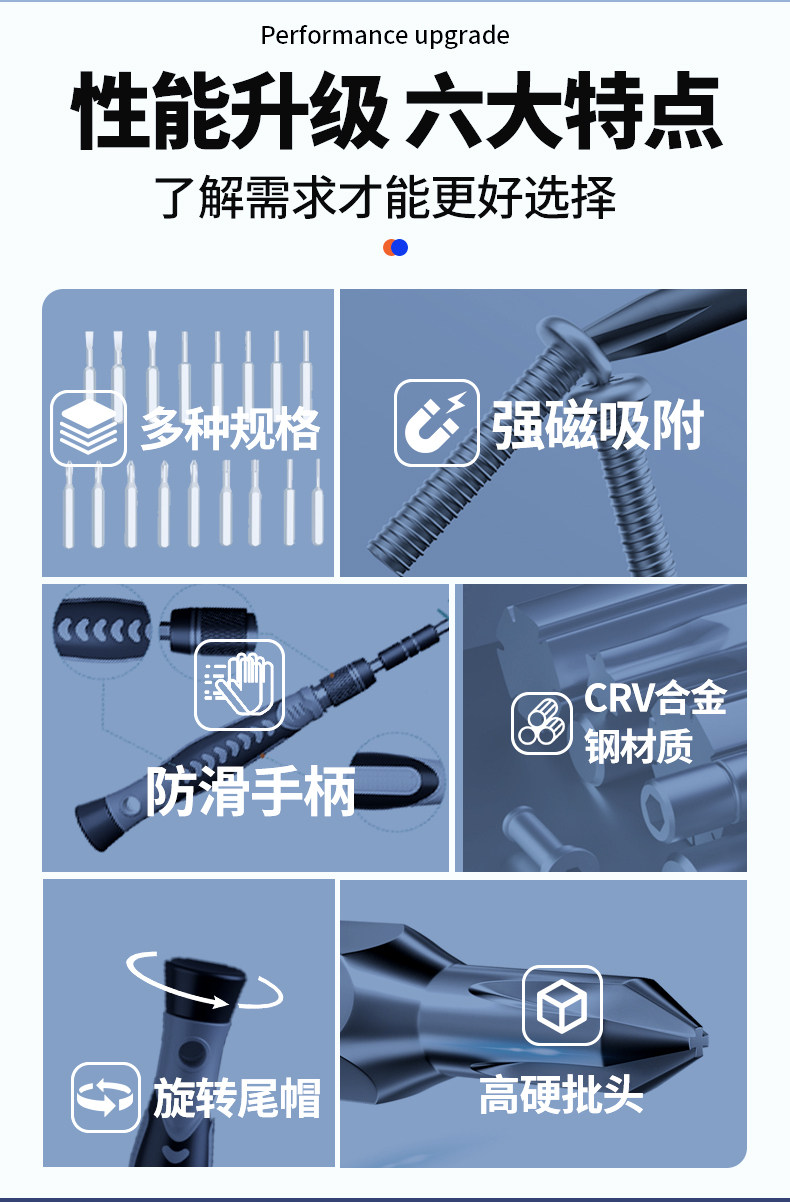 Performance upgrade

性能升级 六大特点

了解需求才能更好选择

多种规格

强磁吸附

防滑手柄

CRV合金钢材质

旋转尾帽

高硬批头