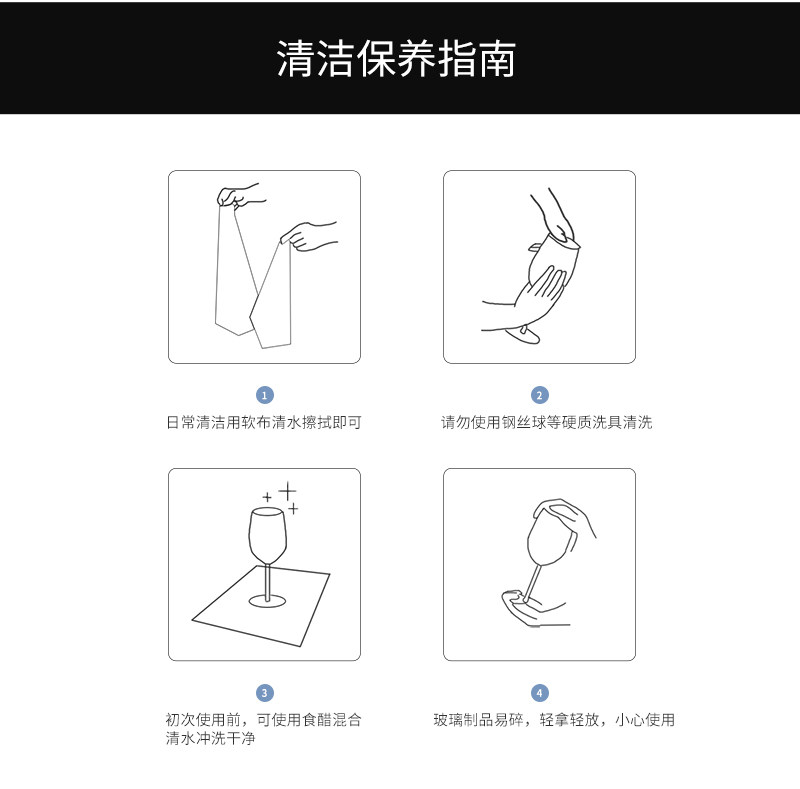 清洁保养指南

1
日常清洁用软布清水擦拭即可

2
请勿使用钢丝球等硬质洗具清洗

3
初次使用前，可使用食醋混合清水冲洗干净

4
玻璃制品易碎，轻拿轻放，小心使用