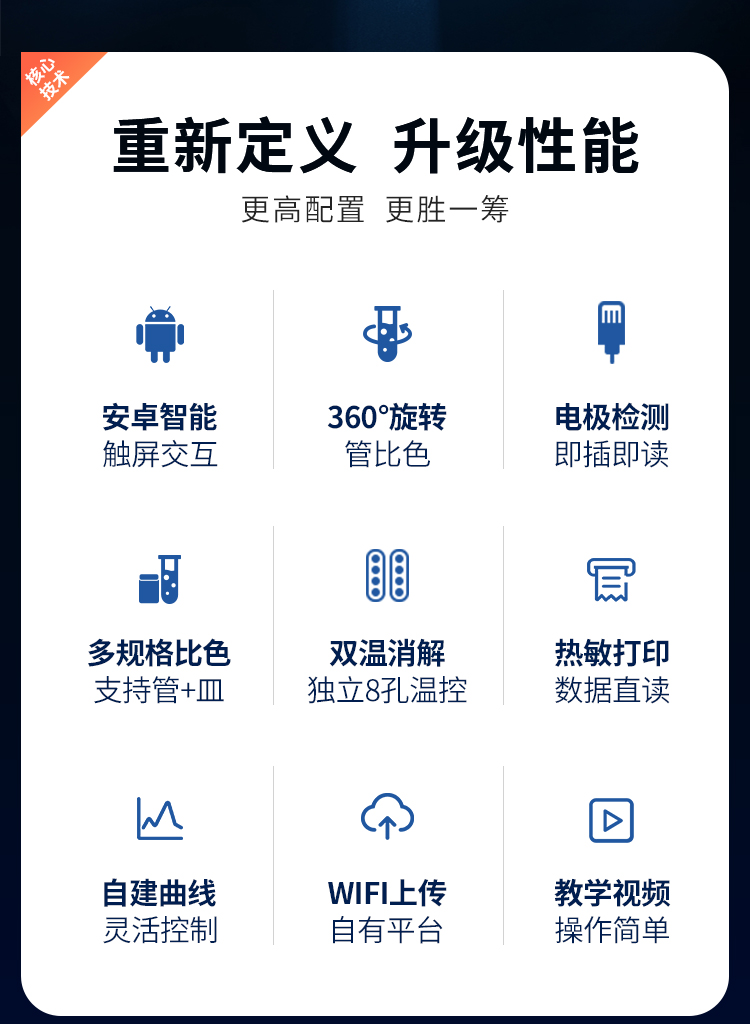 核心技术

重新定义 升级性能

更高配置 更胜一筹

安卓智能
触屏交互

360°旋转
管比色

电极检测
即插即读

多规格比色
支持管+皿

双温消解
独立8孔温控

热敏打印
数据直读

自建曲线
灵活控制

WIFI上传
自有平台

教学视频
操作简单