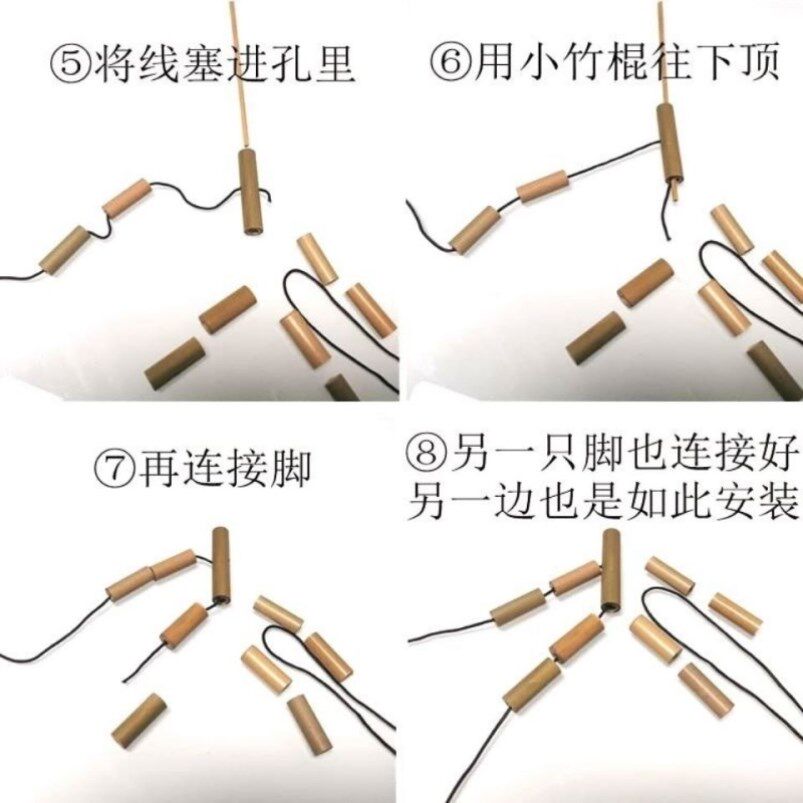 ⑤将线塞进孔里

⑥用小竹棍往下顶

⑦再连接脚

⑧另一只脚也连接好
另一边也是如此安装