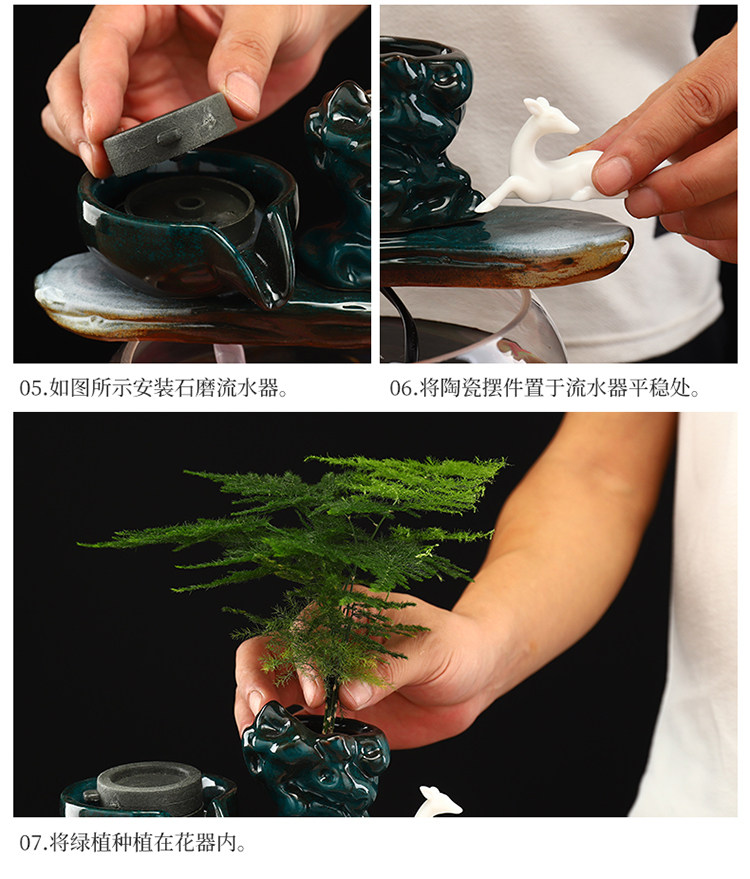 05.如图所示安装石磨流水器。

06.将陶瓷摆件置于流水器平稳处。

07.将绿植种植在花器内。