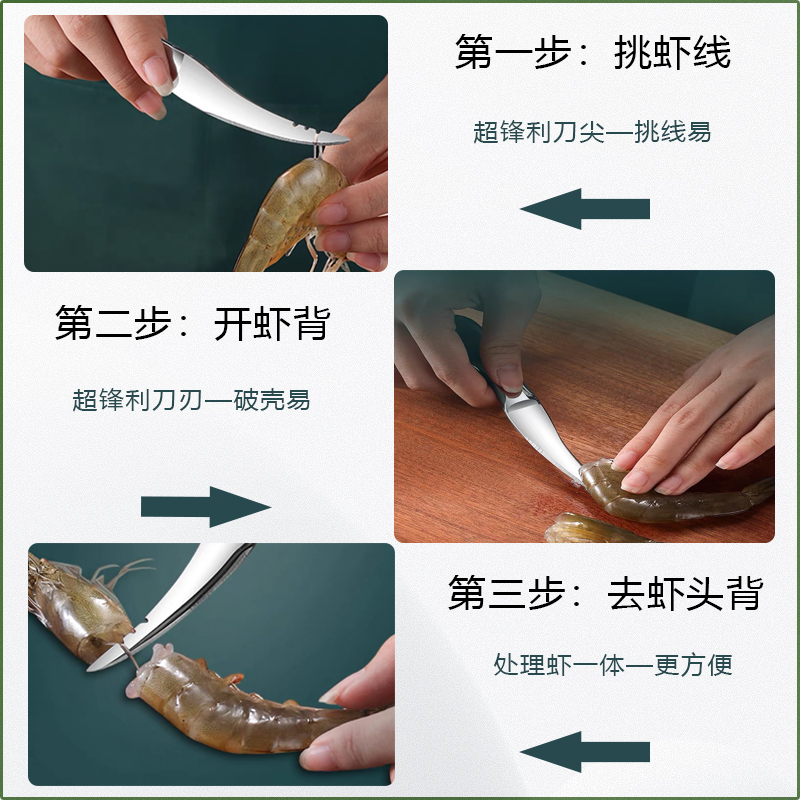 第一步：挑虾线

超锋利刀尖—挑线易

第二步：开虾背

超锋利刀刃—破壳易

第三步：去虾头背

处理虾一体—更方便