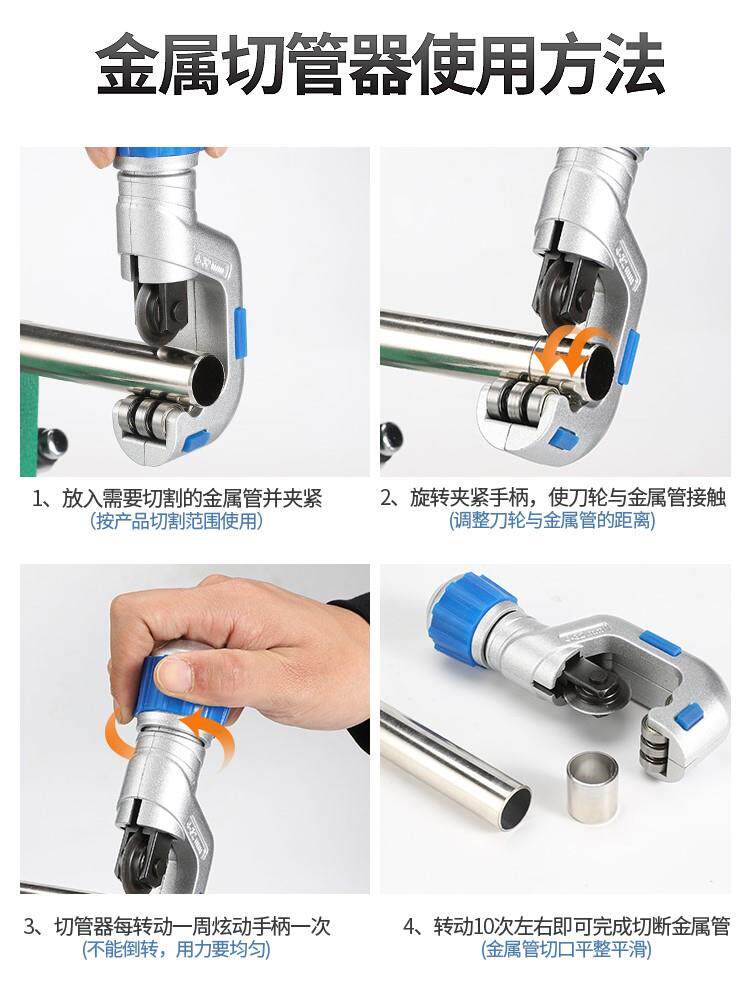 金属切管器使用方法

1、放入需要切割的金属管并夹紧
(按产品切割范围使用)

2、旋转夹紧手柄，使刀轮与金属管接触
(调整刀轮与金属管的距离)

3、切管器每转动一周炫动手柄一次
(不能倒转，用力要均匀)

4、转动10次左右即可完成切断金属管
(金属管切口平整平滑)