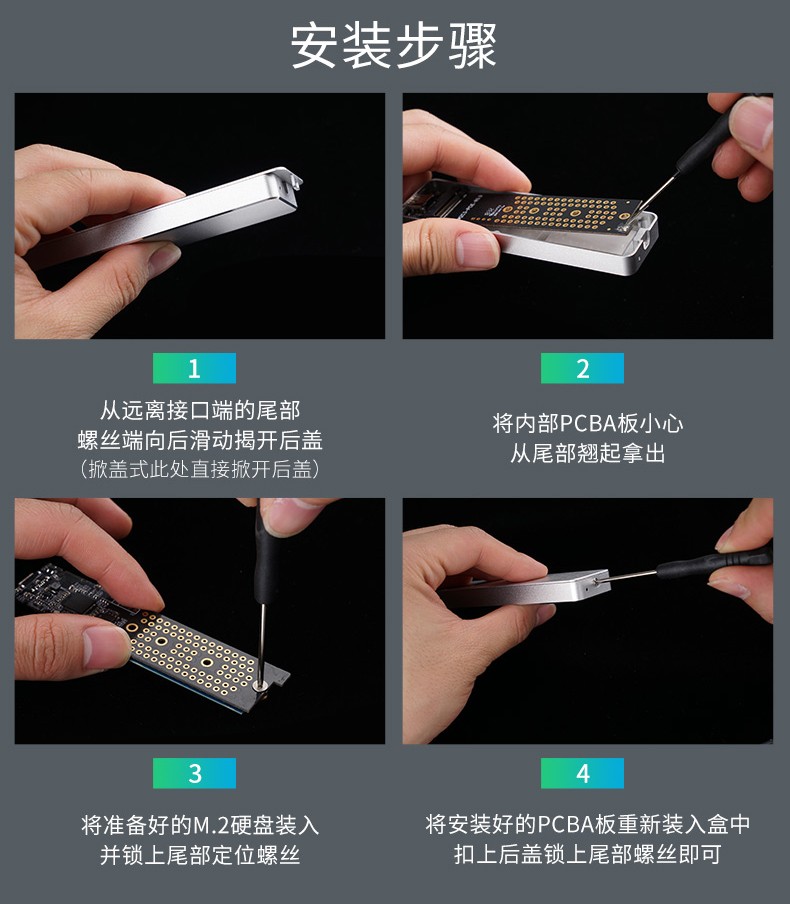 安装步骤

1

从远离接口端的尾部
螺丝端向后滑动揭开后盖
（掀盖式此处直接掀开后盖）

2

将内部PCBA板小心
从尾部翘起拿出

3

将准备好的M.2硬盘装入
并锁上尾部定位螺丝

4

将安装好的PCBA板重新装入盒中
扣上后盖锁上尾部螺丝即可