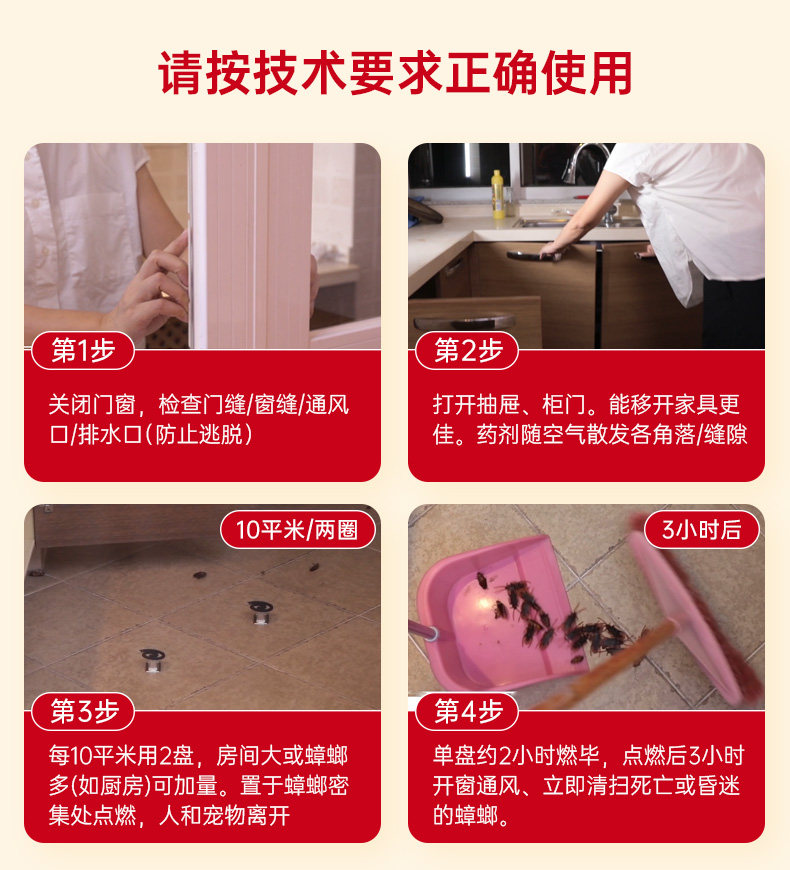 请按技术要求正确使用

第1步

关闭门窗，检查门缝/窗缝/通风口/排水口(防止逃脱)

第2步

打开抽屉、柜门。能移开家具更佳。药剂随空气散发各角落/缝隙

10平米/两圈

第3步

每10平米用2盘，房间大或蟑螂多(如厨房)可加量。置于蟑螂密集处点燃，人和宠物离开

3小时后

第4步

单盘约2小时燃毕，点燃后3小时开窗通风、立即清扫死亡或昏迷的蟑螂。