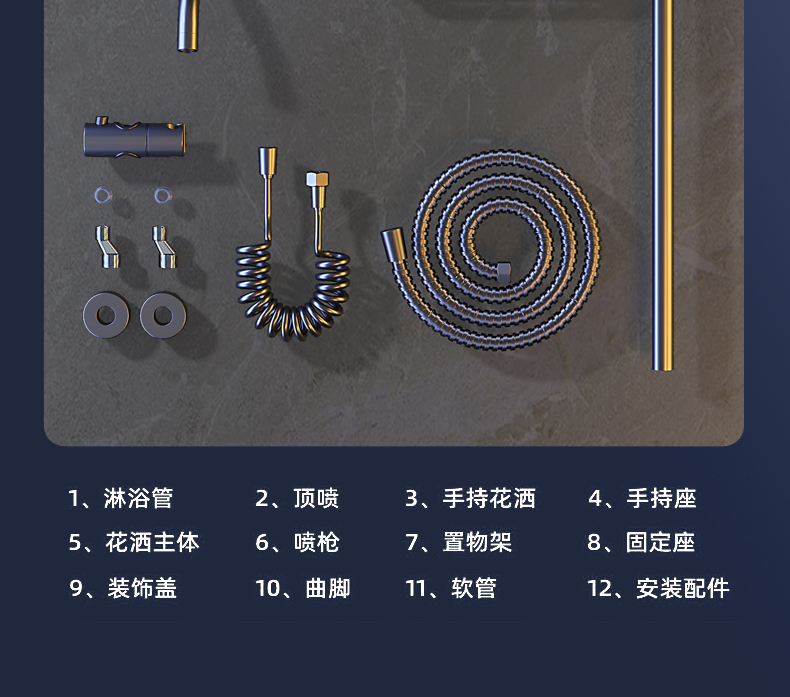 1、淋浴管
2、顶喷
3、手持花洒
4、手持座
5、花洒主体
6、喷枪
7、置物架
8、固定座
9、装饰盖
10、曲脚
11、软管
12、安装配件