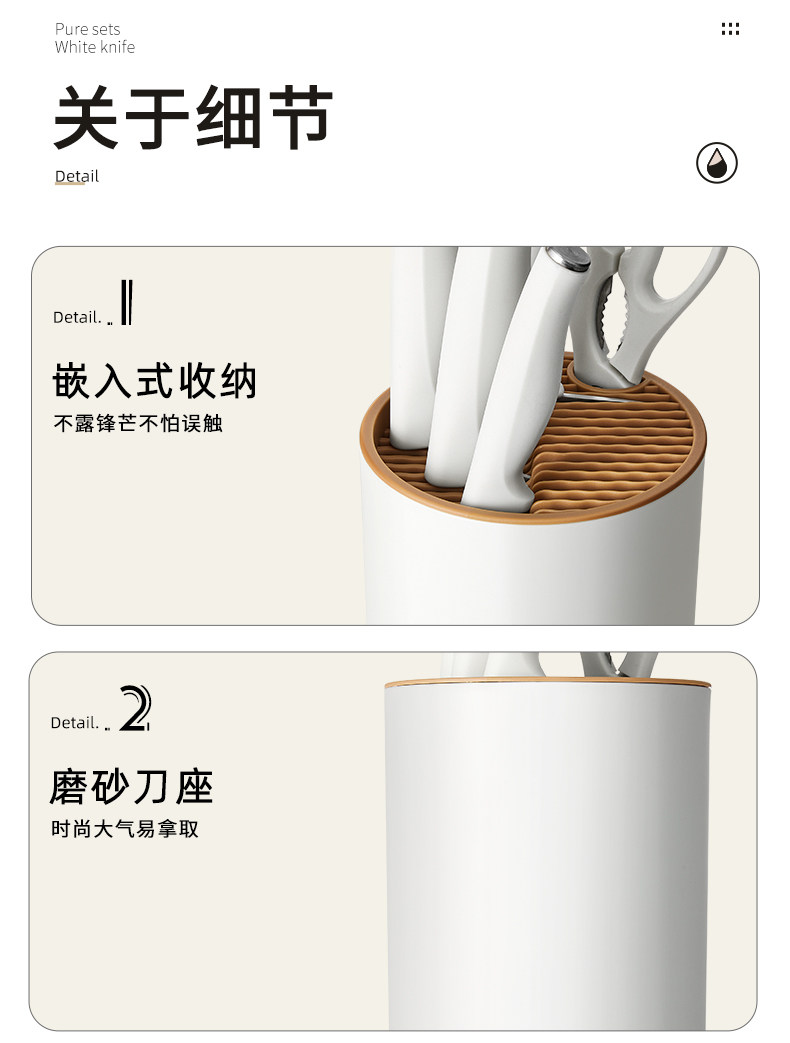 Pure sets
White knife

关于细节

Detail

Detail. 1

嵌入式收纳

不露锋芒不怕误触

Detail. 2

磨砂刀座

时尚大气易拿取