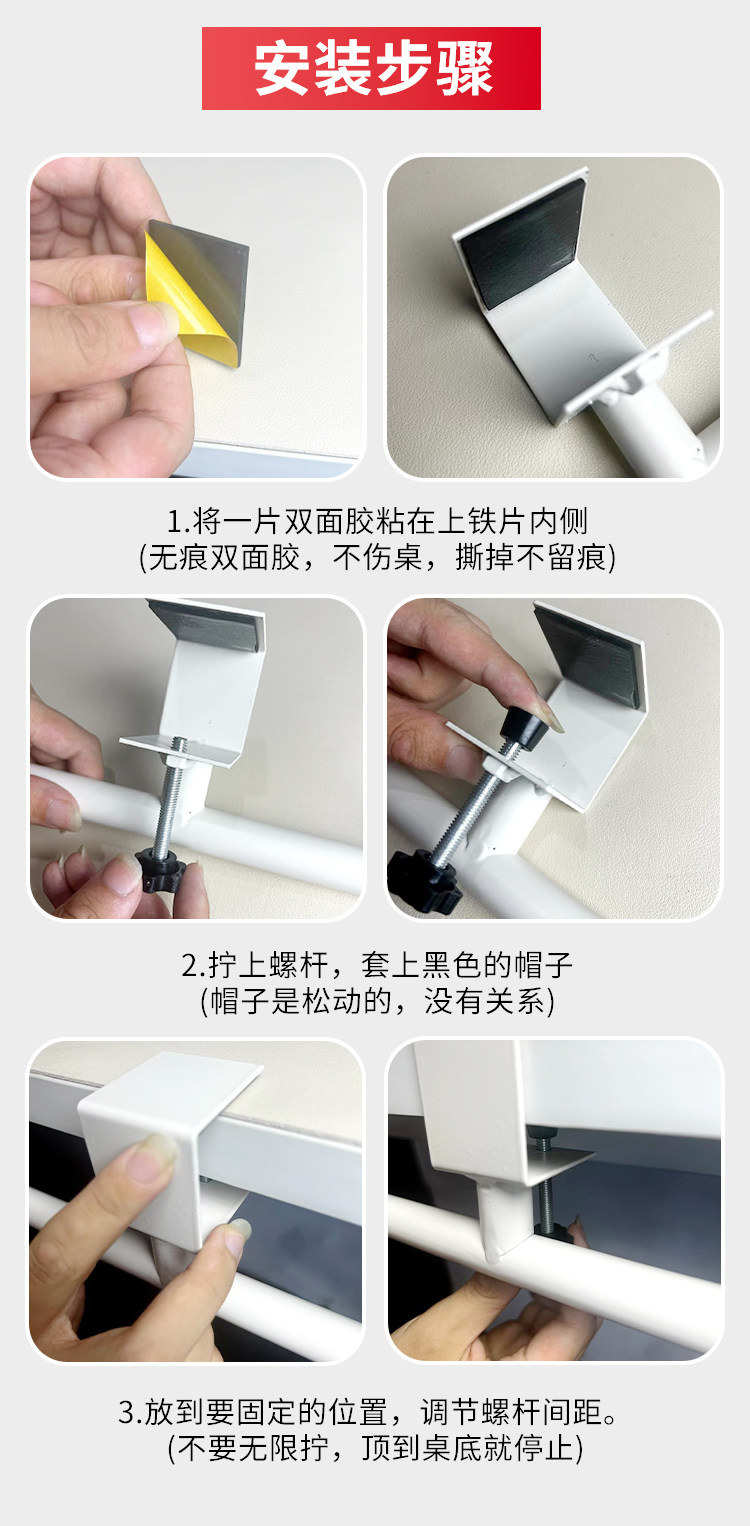 安装步骤

1.将一片双面胶粘在上铁片内侧
(无痕双面胶，不伤桌，撕掉不留痕)

2.拧上螺杆，套上黑色的帽子
(帽子是松动的，没有关系)

3.放到要固定的位置，调节螺杆间距。
(不要无限拧，顶到桌底就停止)