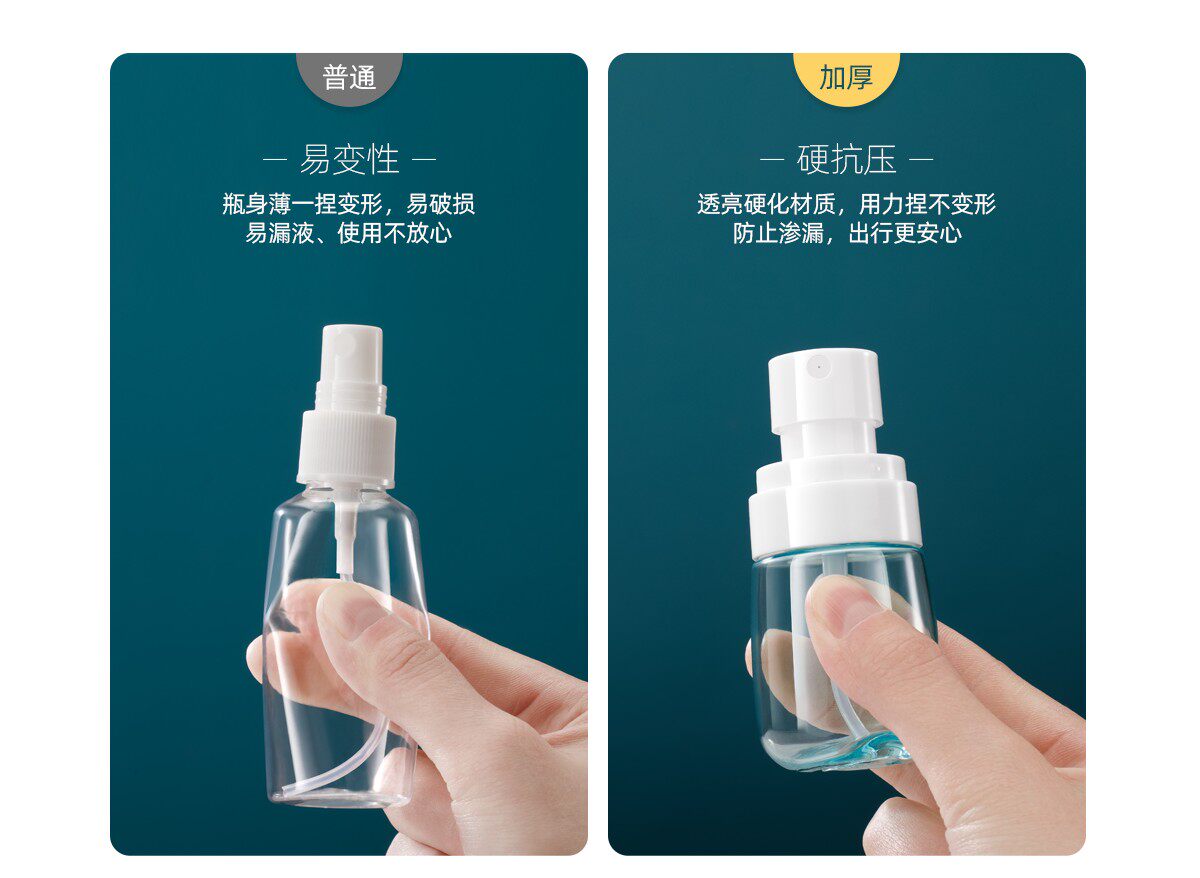 普通

— 易变性 —

瓶身薄一捏变形，易破损
易漏液、使用不放心

加厚

— 硬抗压 —

透亮硬化材质，用力捏不变形
防止渗漏，出行更安心