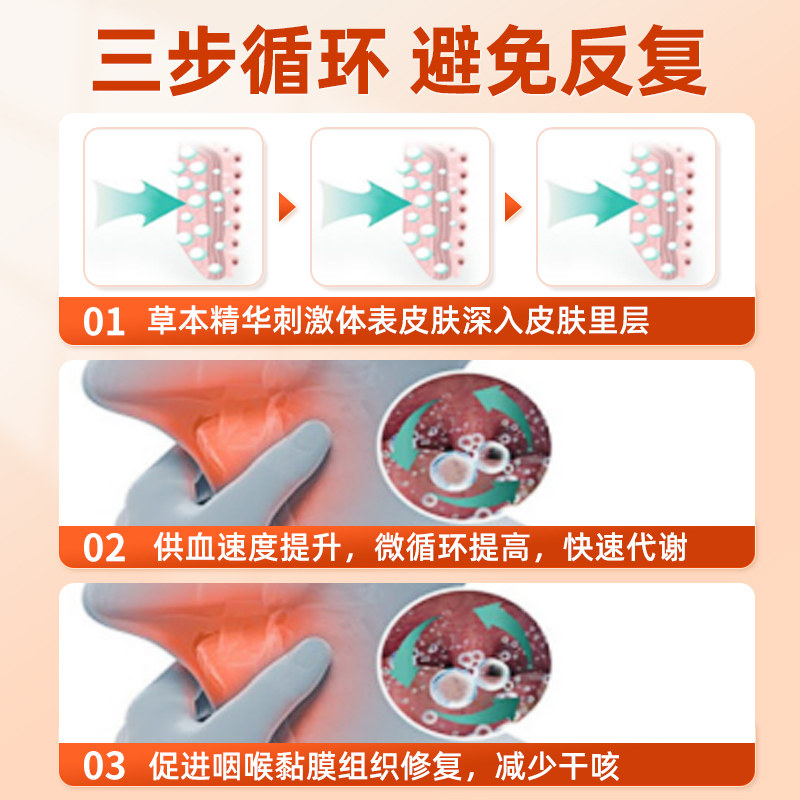 三步循环 避免反复

01 草本精华刺激体表皮肤深入皮肤里层

02 供血速度提升，微循环提高，快速代谢

03 促进咽喉黏膜组织修复，减少干咳